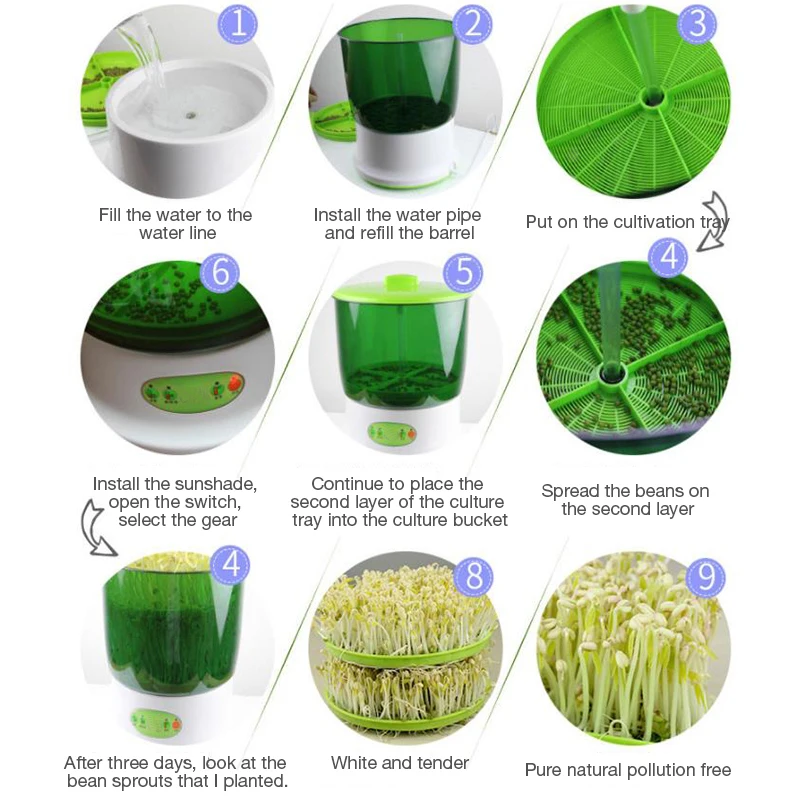 1
Fill the water to the water line

2
Install the water pipe and refill the barrel

3
Put on the cultivation tray

6
Install the sunshade, open the switch, select the gear

5
Continue to place the second layer of the culture tray into the culture bucket

4
Spread the beans on the second layer

4
After three days, look at the bean sprouts that I planted.

8
White and tender

9
Pure natural pollution free