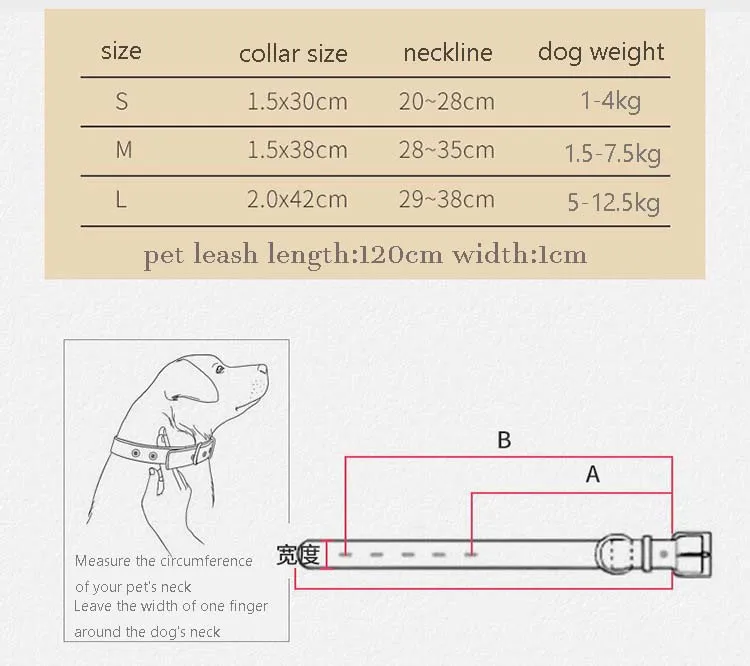 | size | collar size | neckline | dog weight |
|---|---|---|---|
| S | 1.5x30cm | 20~28cm | 1-4kg |
| M | 1.5x38cm | 28~35cm | 1.5-7.5kg |
| L | 2.0x42cm | 29~38cm | 5-12.5kg |

pet leash length:120cm width:1cm

Measure the circumference of your pet's neck
Leave the width of one finger around the dog's neck

B

A

宽度