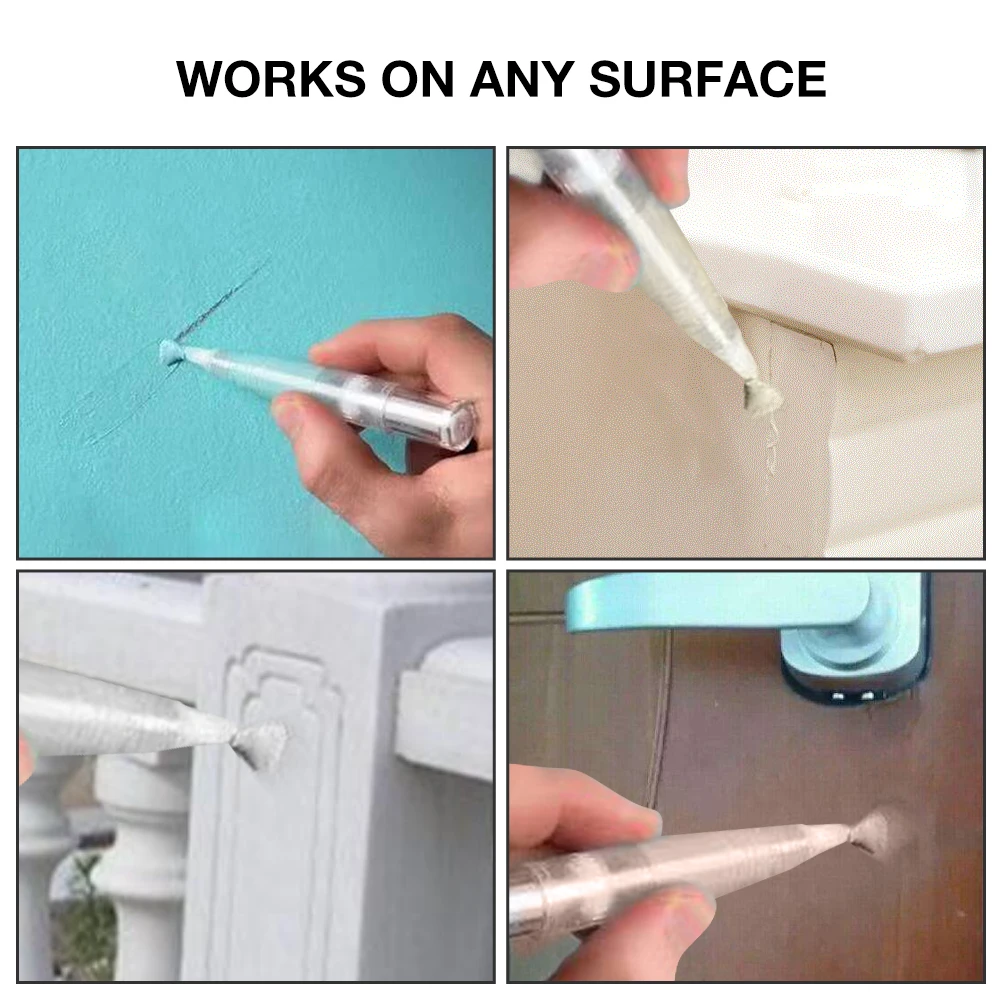 WORKS ON ANY SURFACE