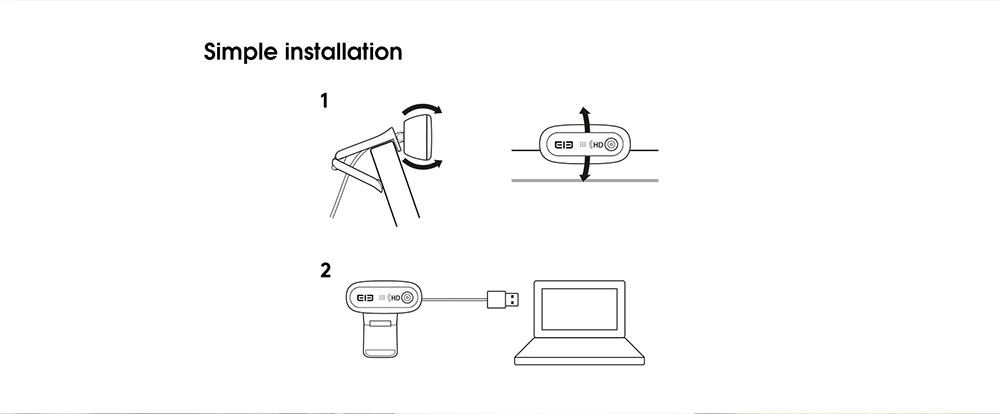 Simple installation

1

HD

2

HD