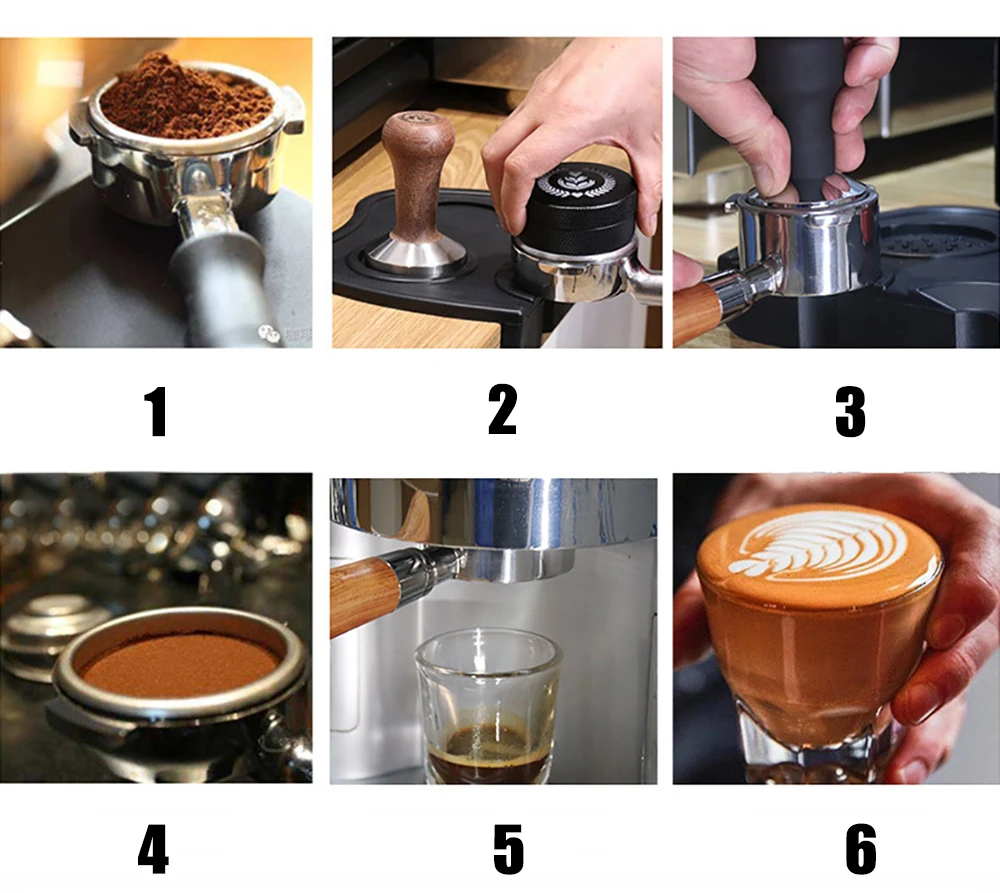 1

2

3

4

5

6