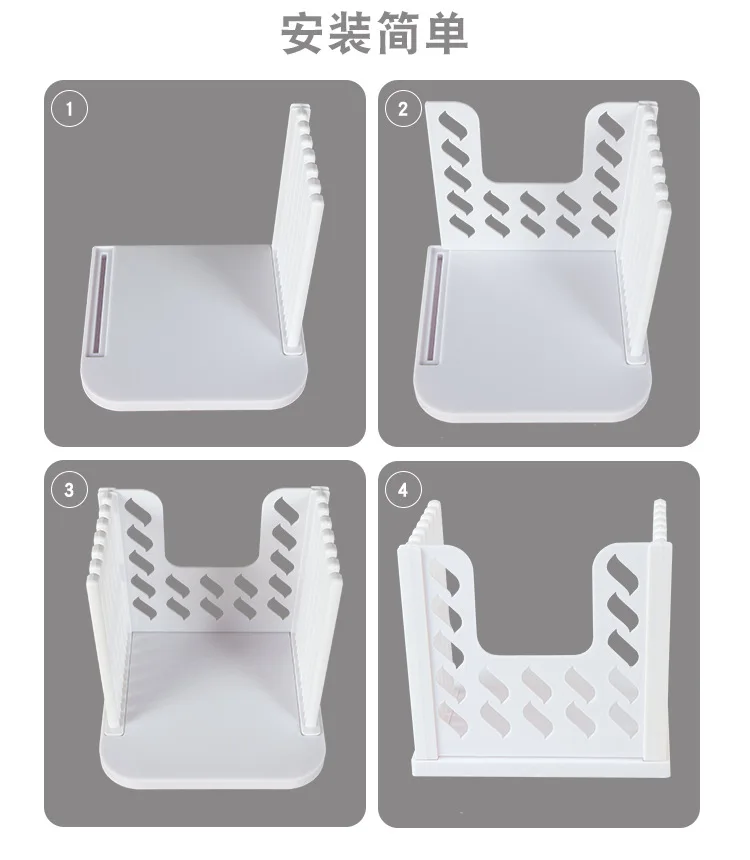 安装简单

1

2

3

4