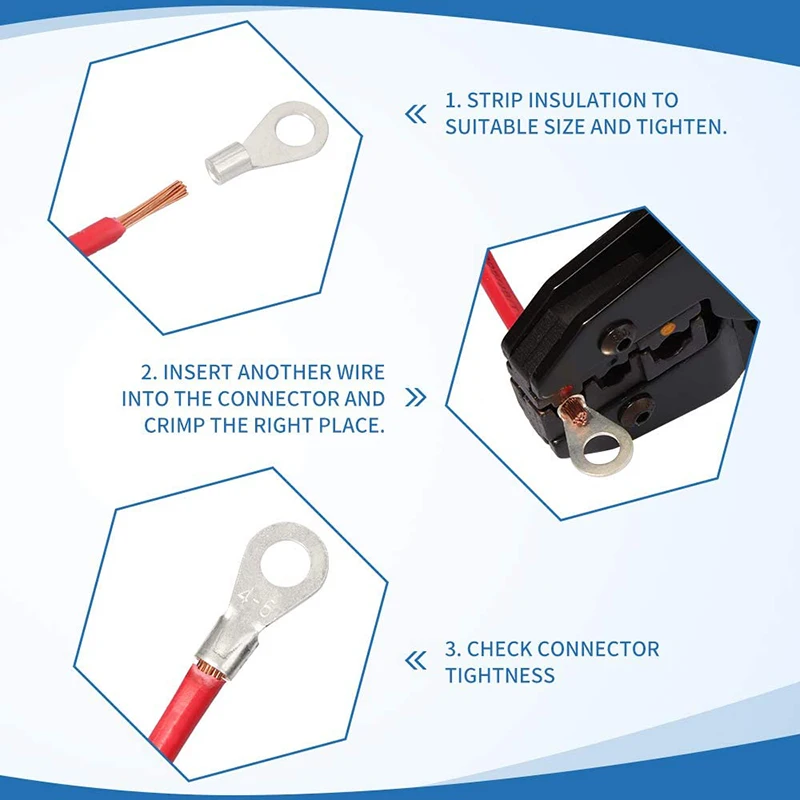 « 1. STRIP INSULATION TO SUITABLE SIZE AND TIGHTEN.

2. INSERT ANOTHER WIRE INTO THE CONNECTOR AND CRIMP THE RIGHT PLACE. »

« 3. CHECK CONNECTOR TIGHTNESS