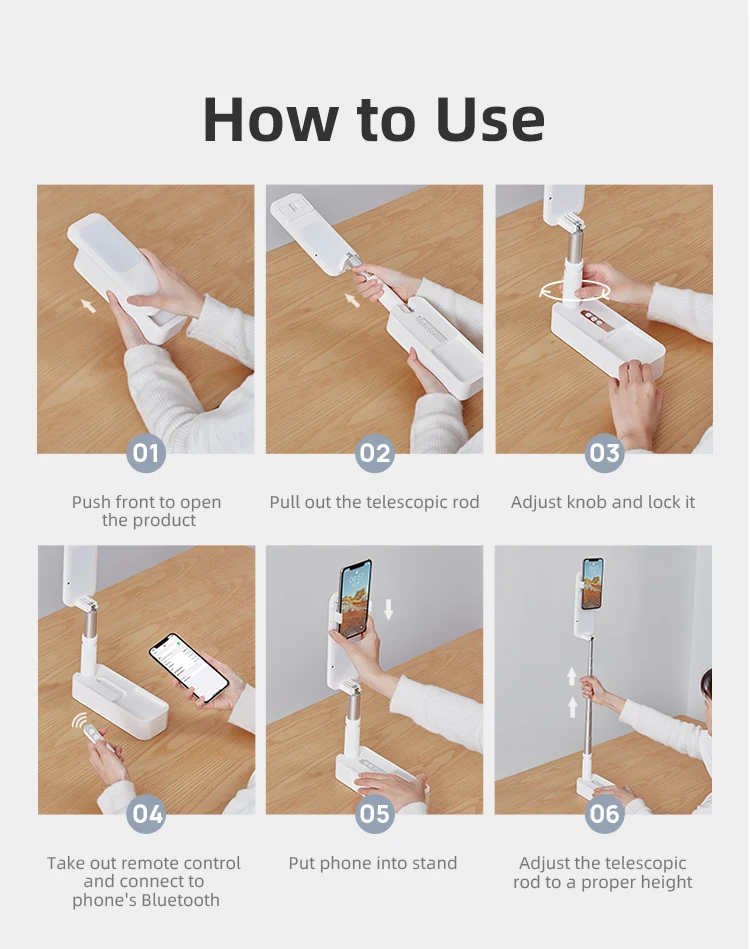 How to Use

01

Push front to open the product

02

Pull out the telescopic rod

03

Adjust knob and lock it

04

Take out remote control and connect to phone's Bluetooth

05

Put phone into stand

06

Adjust the telescopic rod to a proper height