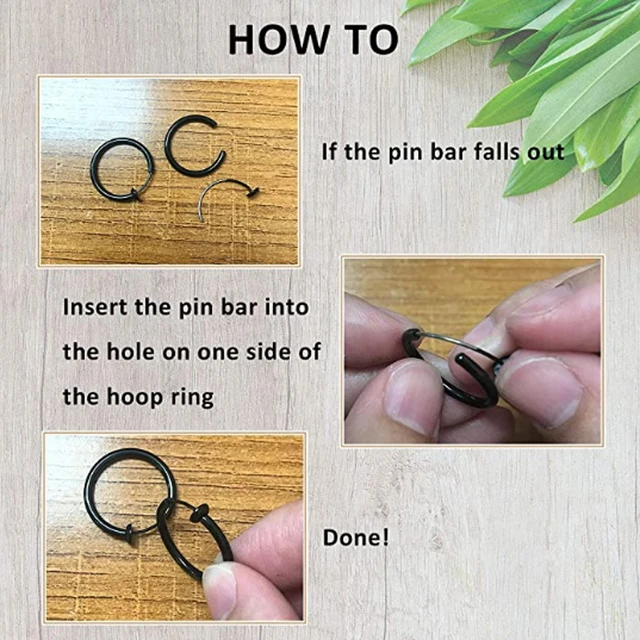 HOW TO

If the pin bar falls out

Insert the pin bar into the hole on one side of the hoop ring

Done!