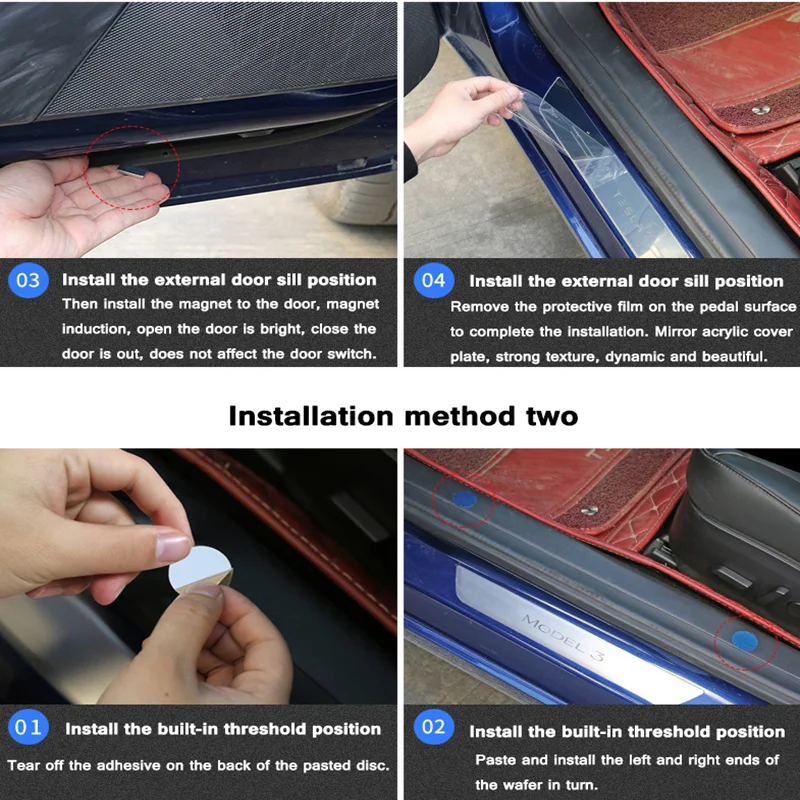 TESLA

03 Install the external door sill position
Then install the magnet to the door, magnet induction, open the door is bright, close the door is out, does not affect the door switch.

04 Install the external door sill position
Remove the protective film on the pedal surface to complete the installation. Mirror acrylic cover plate, strong texture, dynamic and beautiful.

Installation method two

MODEL 3

01 Install the built-in threshold position
Tear off the adhesive on the back of the pasted disc.

02 Install the built-in threshold position
Paste and install the left and right ends of the wafer in turn.