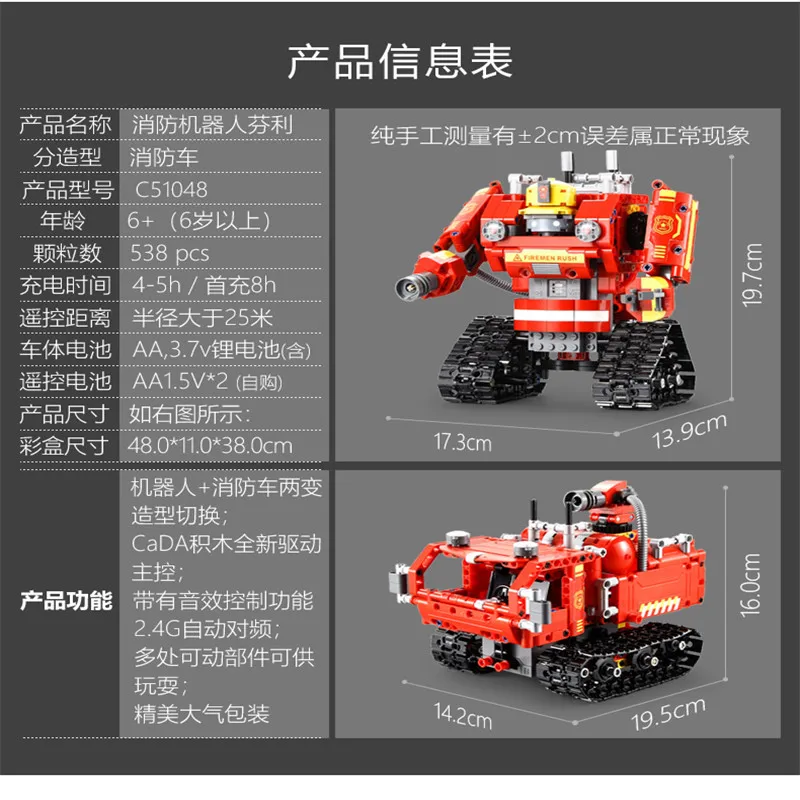 产品信息表

| 产品名称 | 消防机器人芬利 |
|---|---|
| 分造型 | 消防车 |
| 产品型号 | C51048 |
| 年龄 | 6+（6岁以上） |
| 颗粒数 | 538 pcs |
| 充电时间 | 4-5h / 首充8h |
| 遥控距离 | 半径大于25米 |
| 车体电池 | AA,3.7v锂电池(含) |
| 遥控电池 | AA1.5V*2 (自购) |
| 产品尺寸 | 如右图所示： |
| 彩盒尺寸 | 48.0*11.0*38.0cm |
| 产品功能 | 机器人+消防车两变造型切换；CaDA积木全新驱动主控；带有音效控制功能 2.4G自动对频；多处可动部件可供玩耍；精美大气包装 |

纯手工测量有±2cm误差属正常现象

FIREMEN RUSH

19.7cm

17.3cm

13.9cm

16.0cm

14.2cm

19.5cm