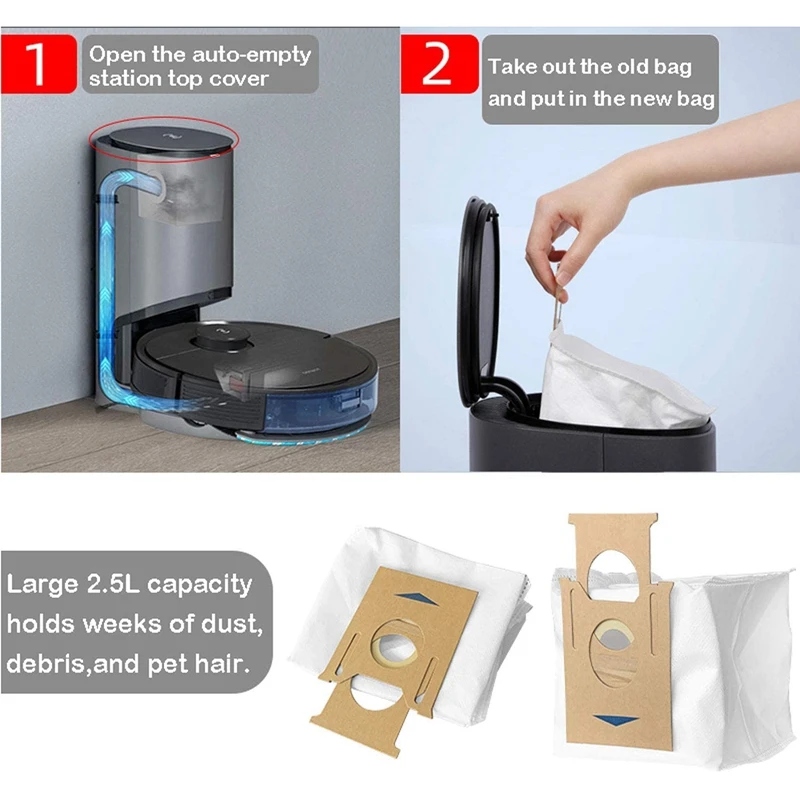 1
Open the auto-empty station top cover

2
Take out the old bag and put in the new bag

Large 2.5L capacity holds weeks of dust, debris,and pet hair.