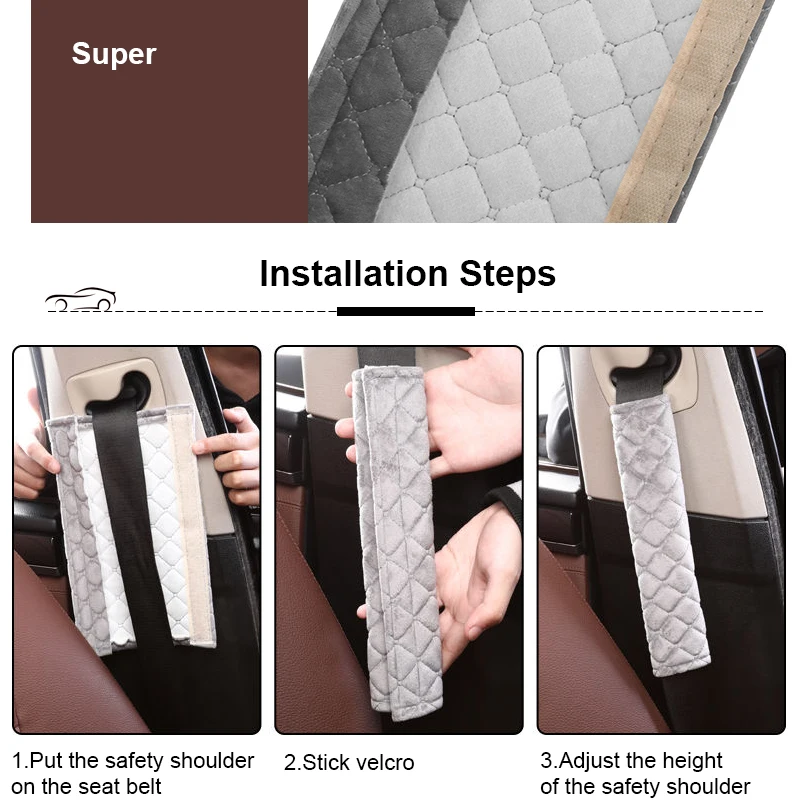 Super

Installation Steps

1.Put the safety shoulder on the seat belt

2.Stick velcro

3.Adjust the height of the safety shoulder