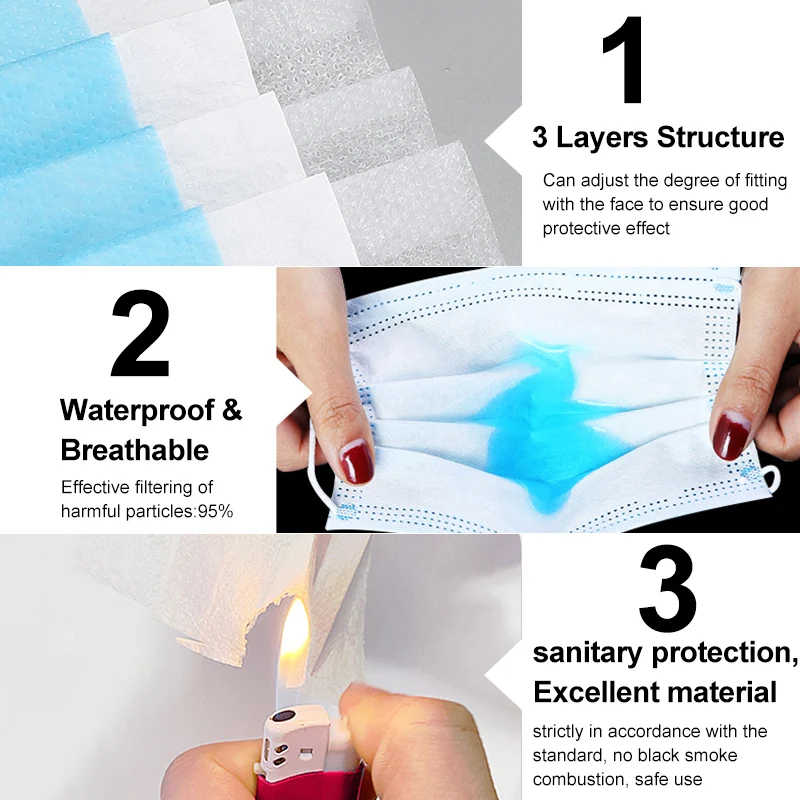 1

3 Layers Structure

Can adjust the degree of fitting with the face to ensure good protective effect

2

Waterproof & Breathable

Effective filtering of harmful particles:95%

3

sanitary protection, Excellent material

strictly in accordance with the standard, no black smoke combustion, safe use