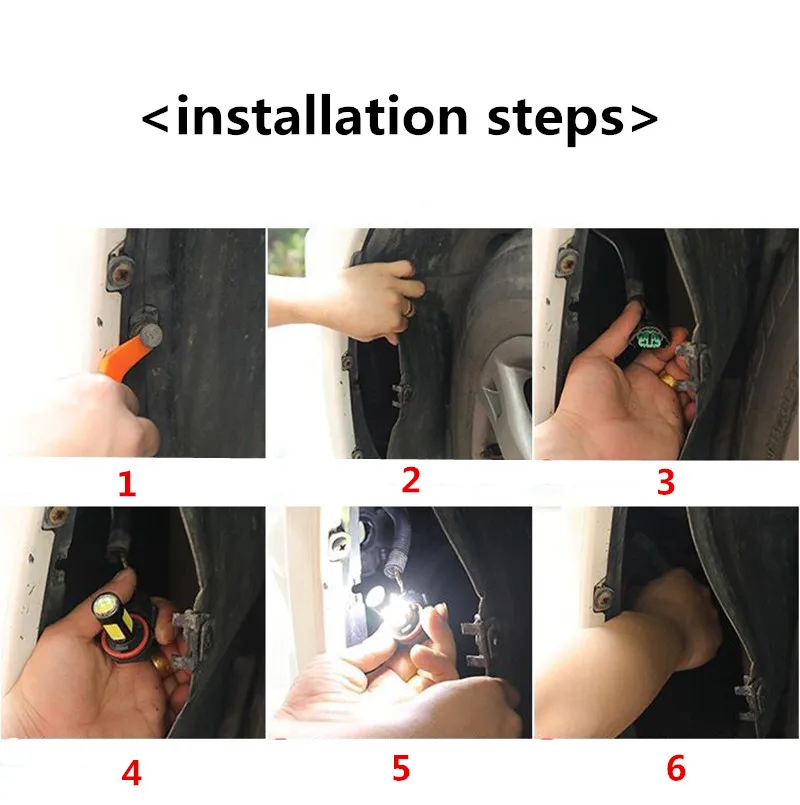 <installation steps>

1

2

3

4

5

6