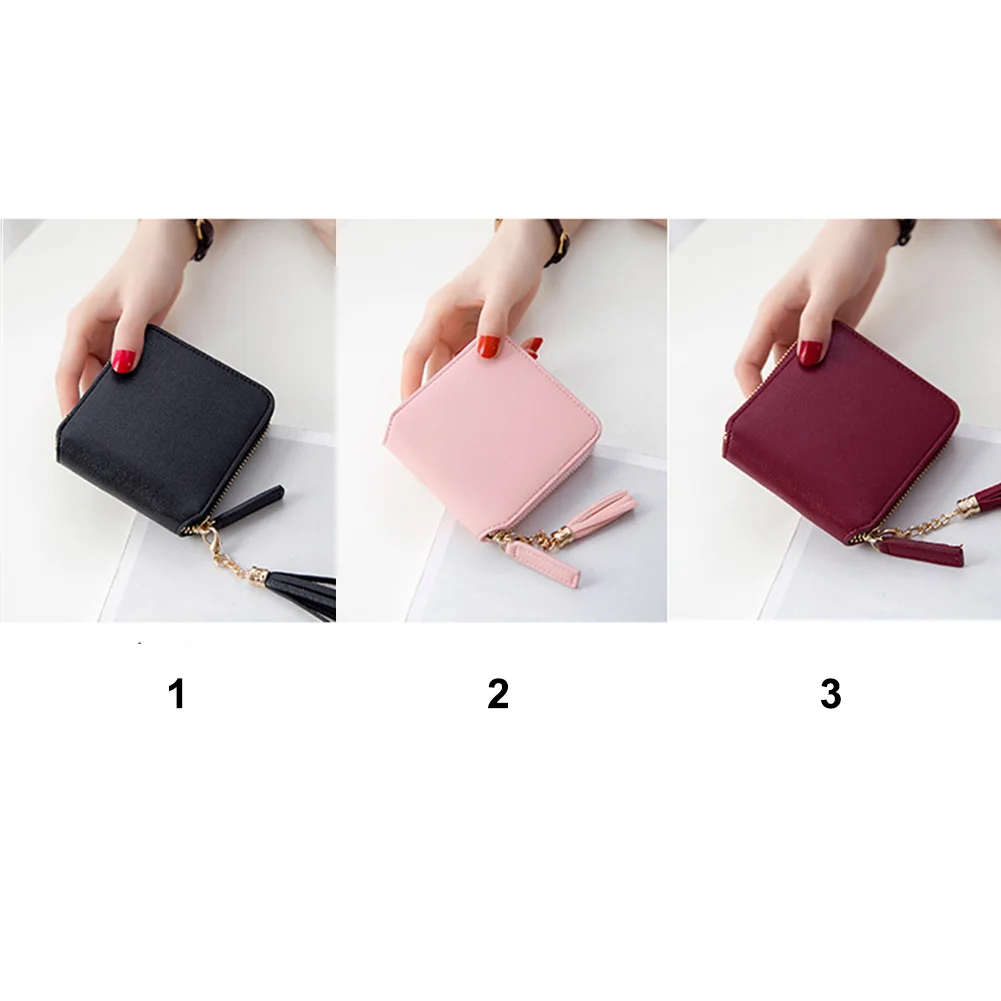 1

2

3