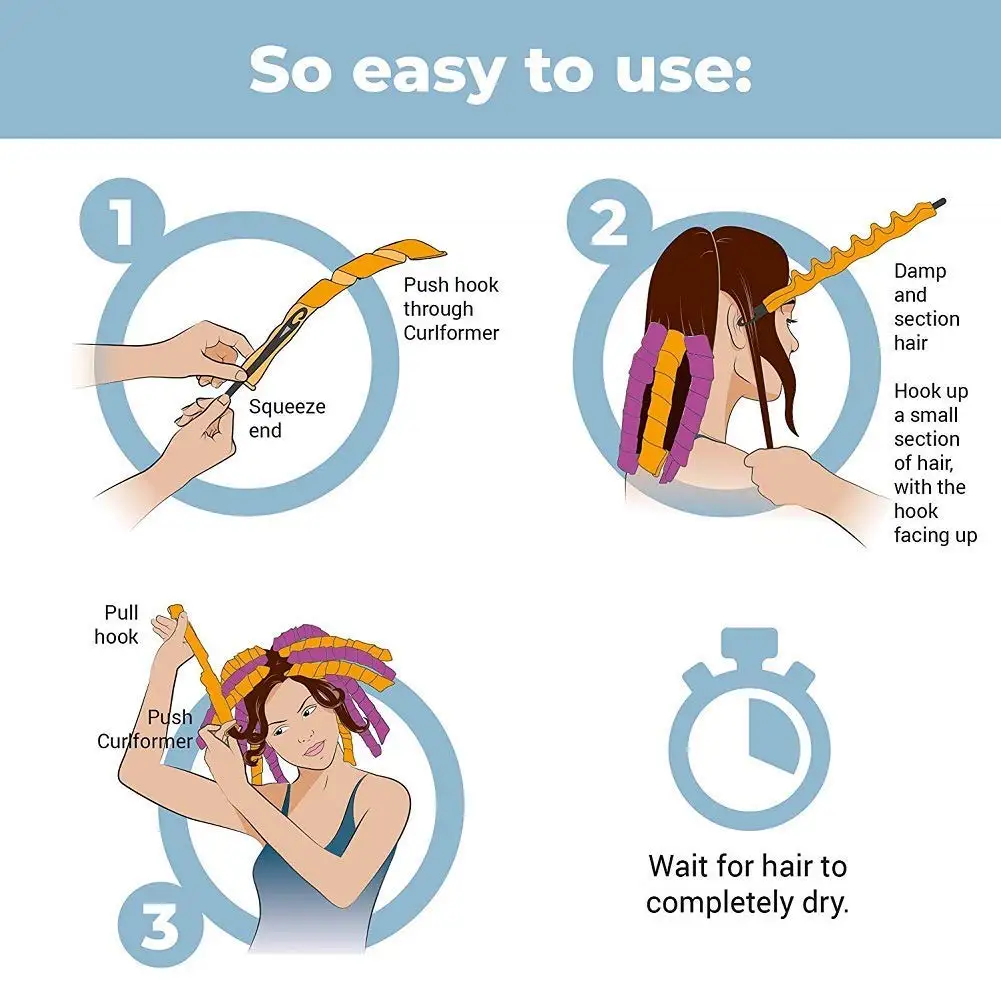 So easy to use:

1

Push hook through Curlformer

Squeeze end

2

Damp and section hair

Hook up a small section of hair, with the hook facing up

Pull hook

Push Curlformer

3

Wait for hair to completely dry.