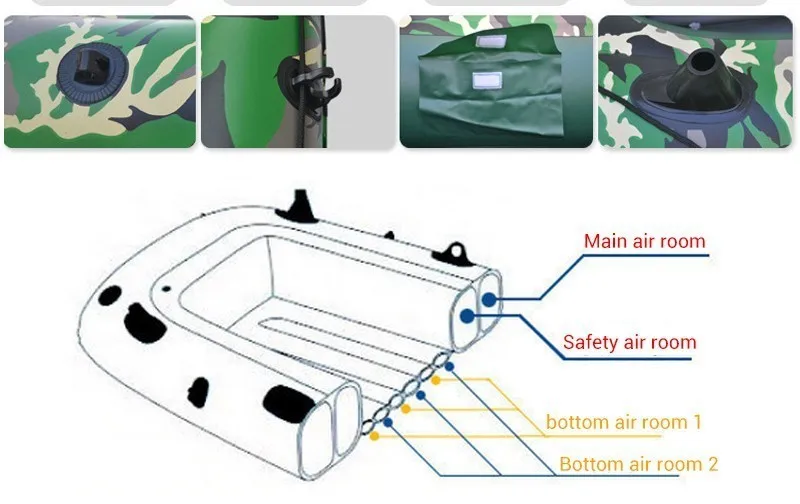 Main air room

Safety air room

bottom air room 1

Bottom air room 2