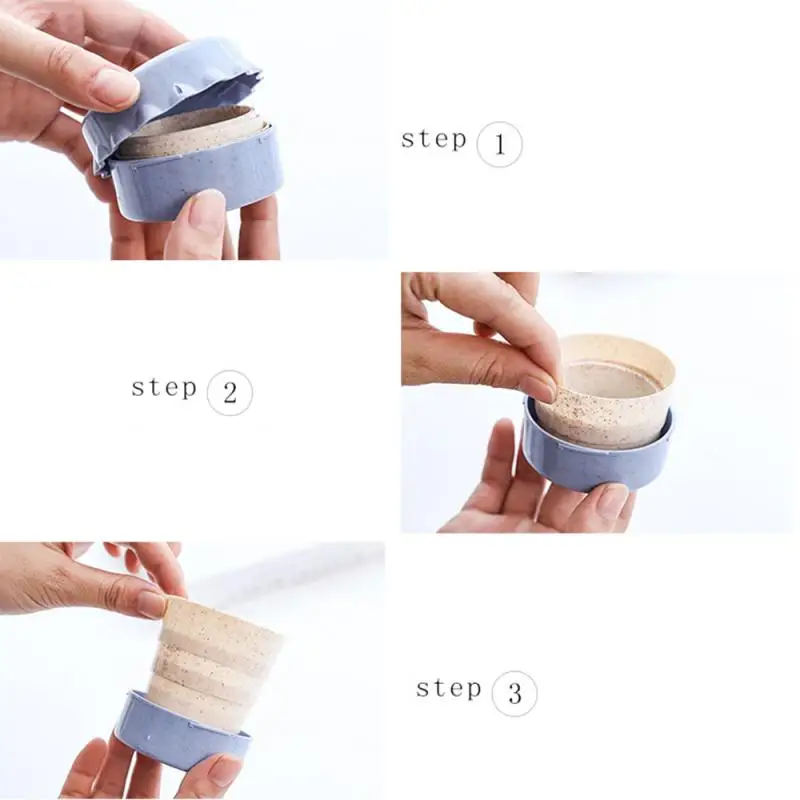 step ①

step ②

step ③