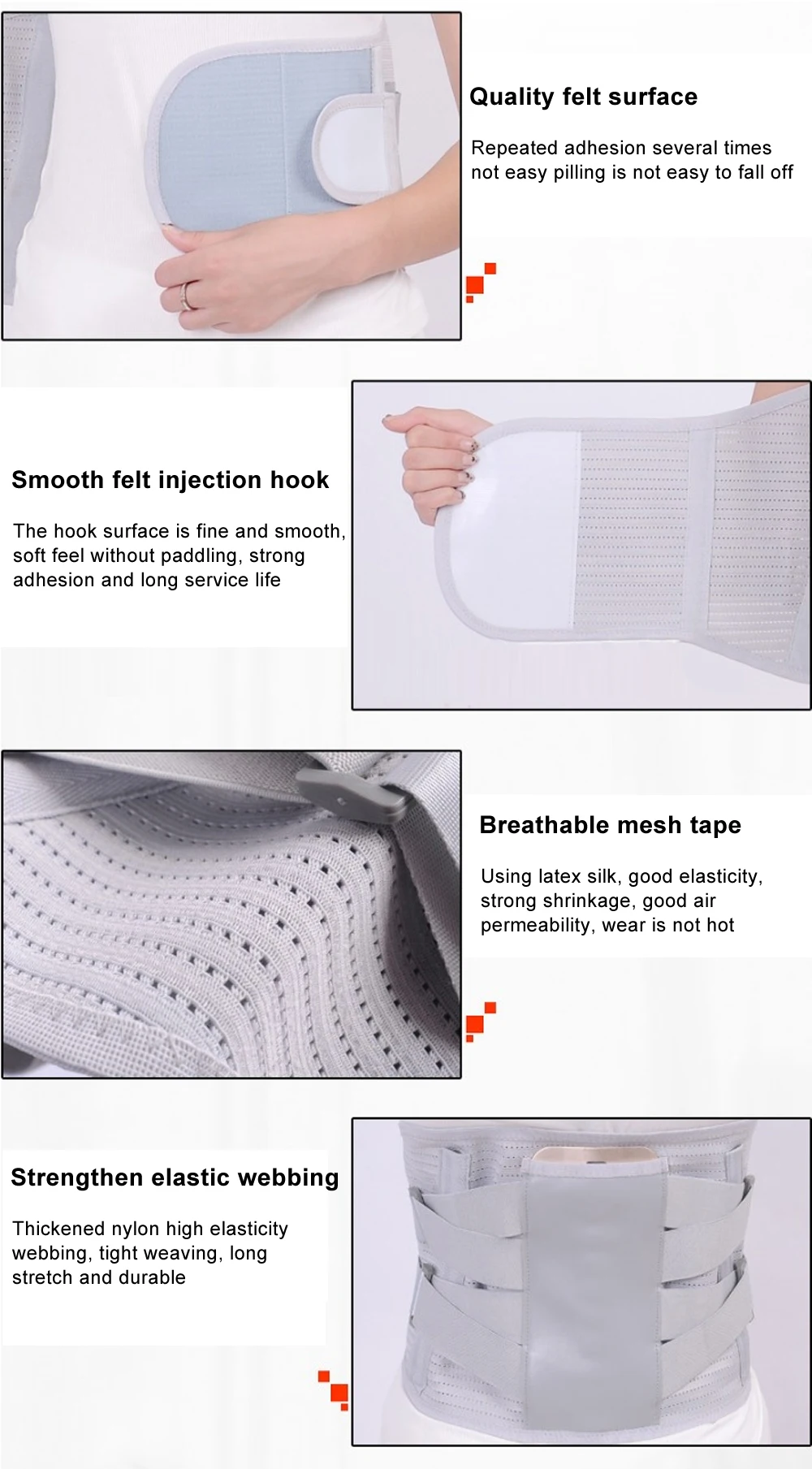 Quality felt surface

Repeated adhesion several times not easy pilling is not easy to fall off

Smooth felt injection hook

The hook surface is fine and smooth, soft feel without paddling, strong adhesion and long service life

Breathable mesh tape

Using latex silk, good elasticity, strong shrinkage, good air permeability, wear is not hot

Strengthen elastic webbing

Thickened nylon high elasticity webbing, tight weaving, long stretch and durable