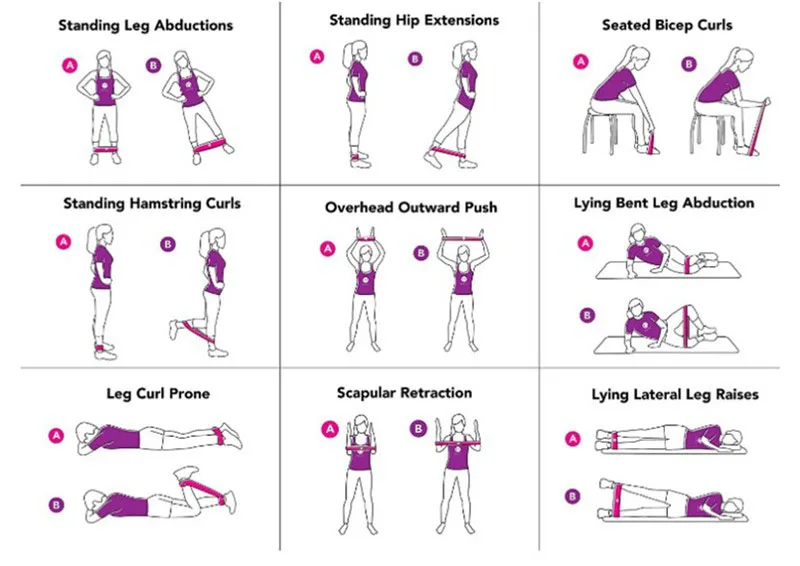 Standing Leg Abductions

A B

Standing Hip Extensions

A B

Seated Bicep Curls

A B

Standing Hamstring Curls

A B

Overhead Outward Push

A B

Lying Bent Leg Abduction

A

B

Leg Curl Prone

A

B

Scapular Retraction

A B

Lying Lateral Leg Raises

A

B