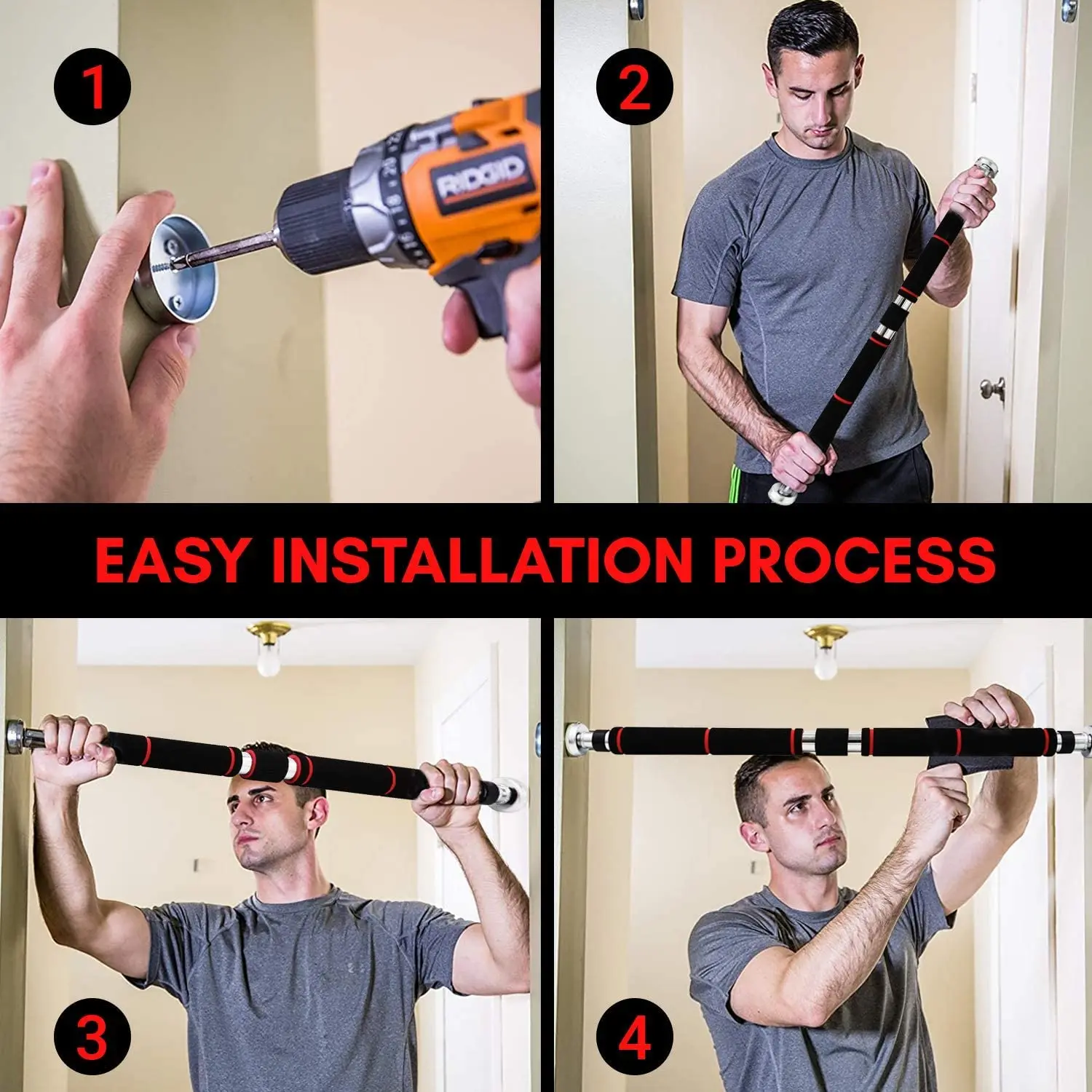 1

RIDGID

2

EASY INSTALLATION PROCESS

3

4