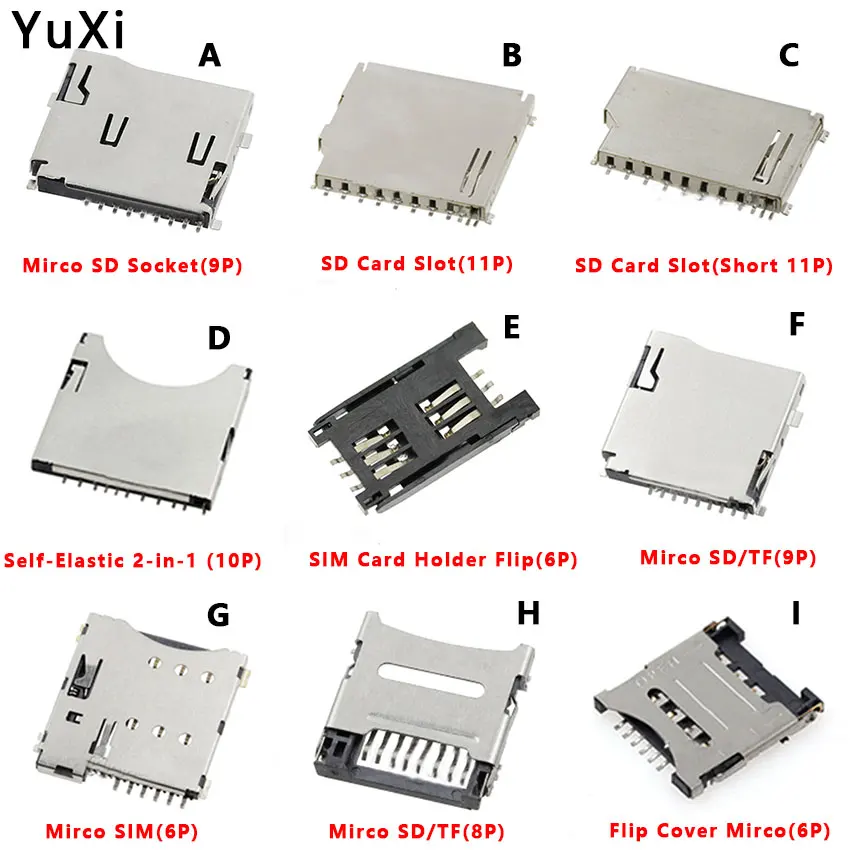 YuXi

A

Mirco SD Socket(9P)

B

SD Card Slot(11P)

C

SD Card Slot(Short 11P)

D

Self-Elastic 2-in-1 (10P)

E

SIM Card Holder Flip(6P)

F

Mirco SD/TF(9P)

G

Mirco SIM(6P)

H

Mirco SD/TF(8P)

I

Flip Cover Mirco(6P)