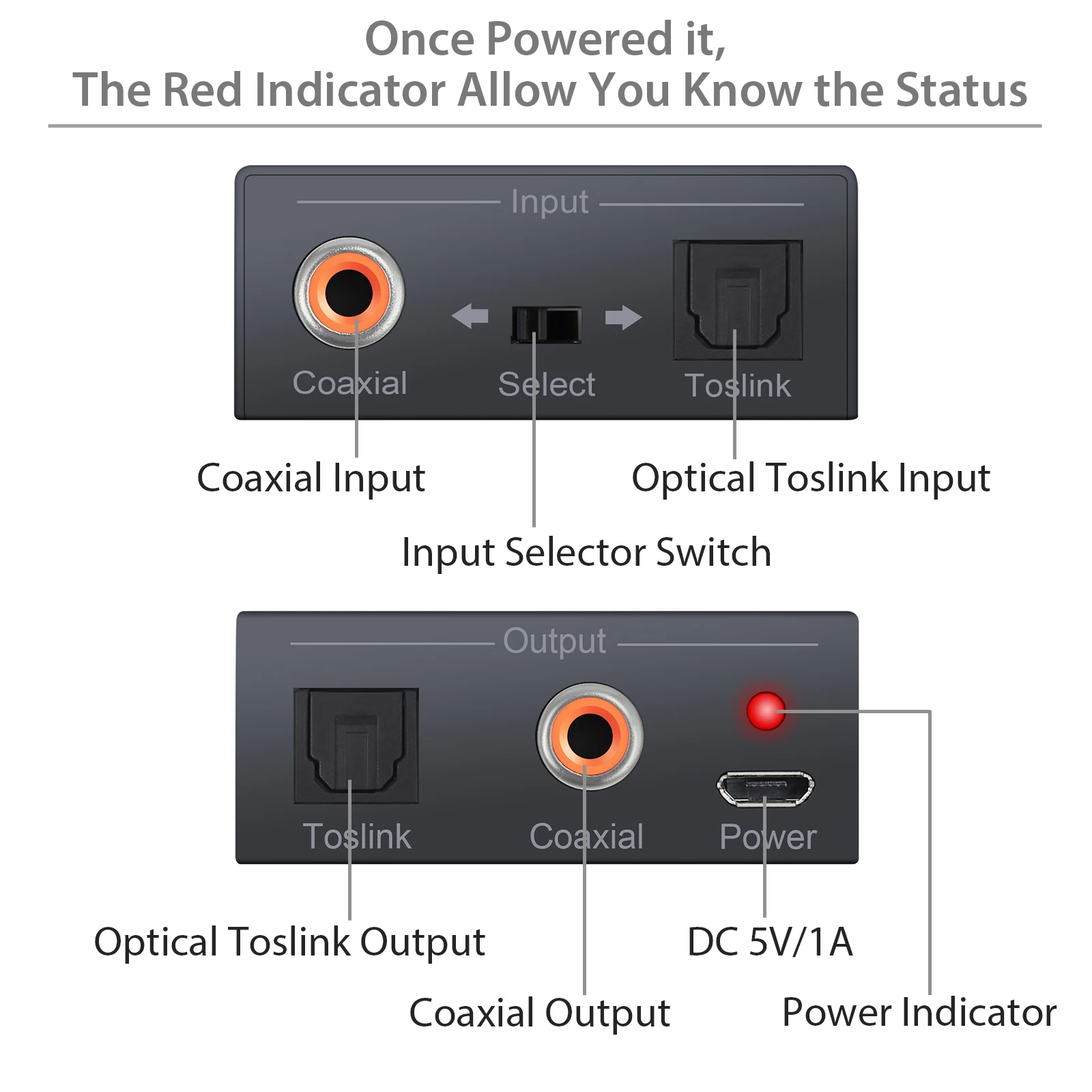 Once Powered it,
The Red Indicator Allow You Know the Status

Input

Coaxial

Select

Toslink

Coaxial Input

Optical Toslink Input

Input Selector Switch

Output

Toslink

Coaxial

Power

Optical Toslink Output

DC 5V/1A

Coaxial Output

Power Indicator