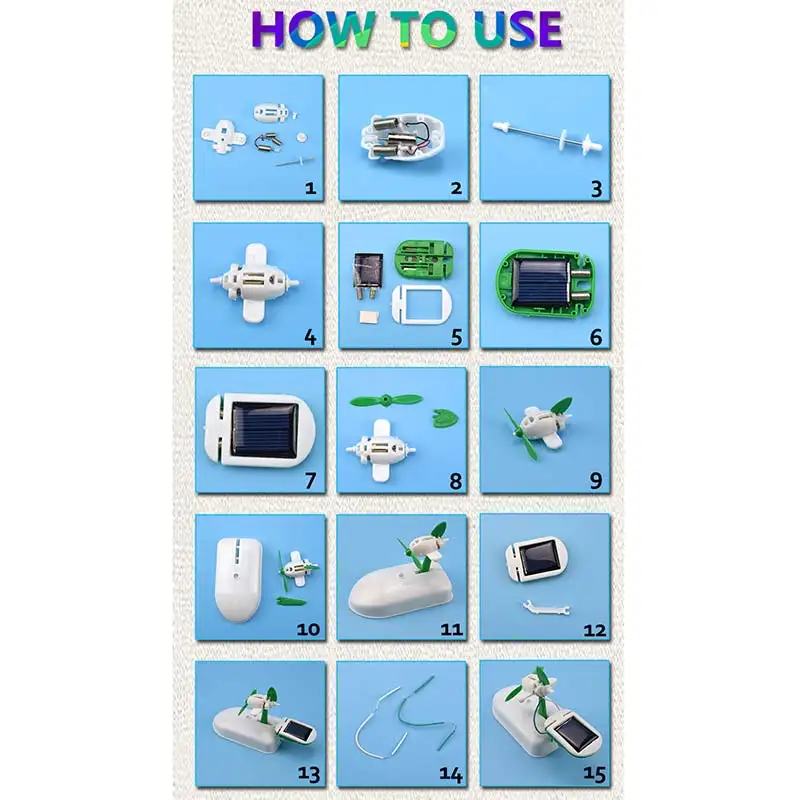 HOW TO USE

1

2

3

4

5

6

7

8

9

10

11

12

13

14

15