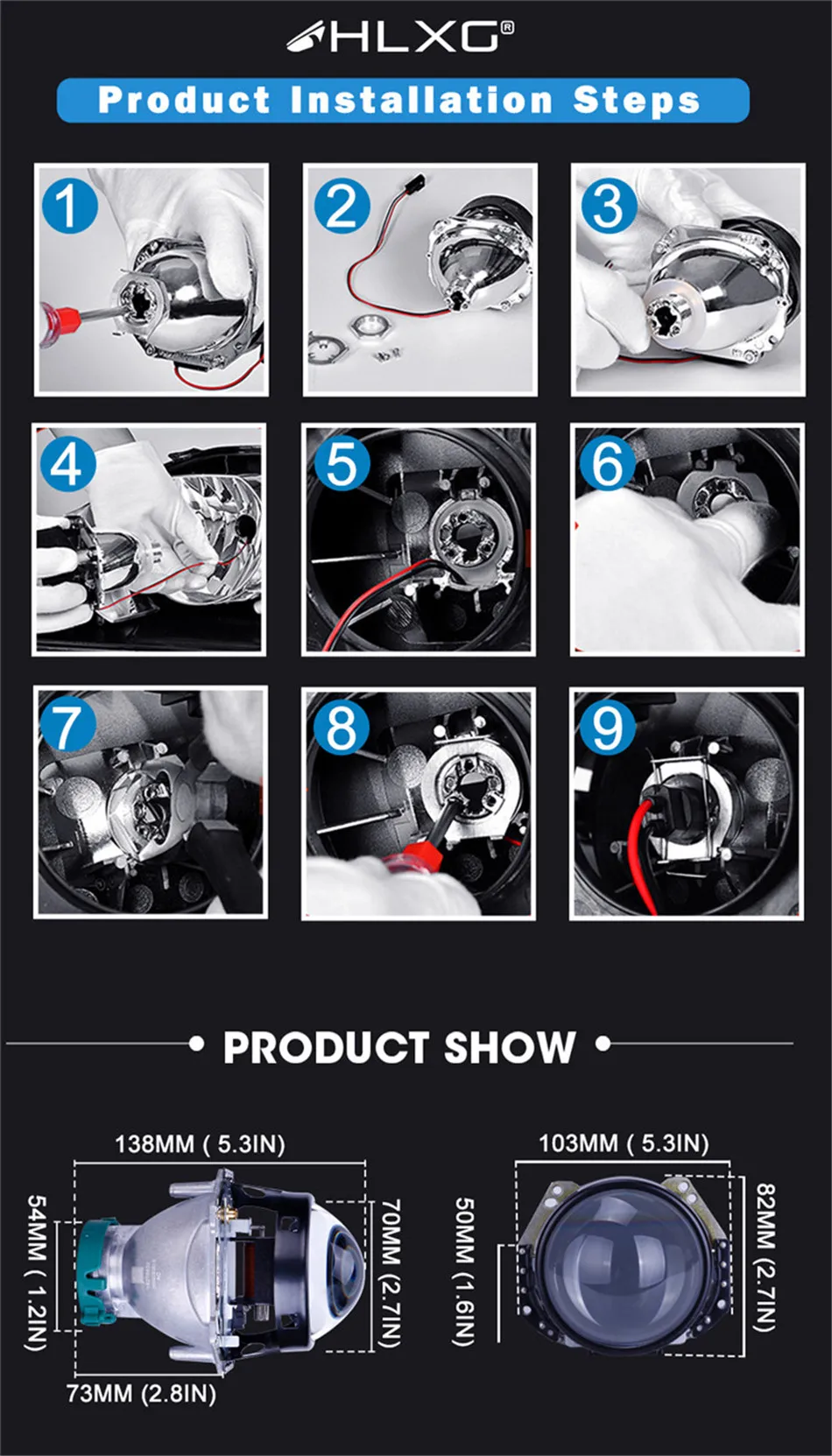 HLXG®

Product Installation Steps

1

2

3

4

5

6

7

8

9

PRODUCT SHOW

138MM ( 5.3IN)

54MM ( 1.2IN)

70MM (2.7IN)

73MM (2.8IN)

103MM ( 5.3IN)

50MM (1.6IN)

82MM (2.7IN)