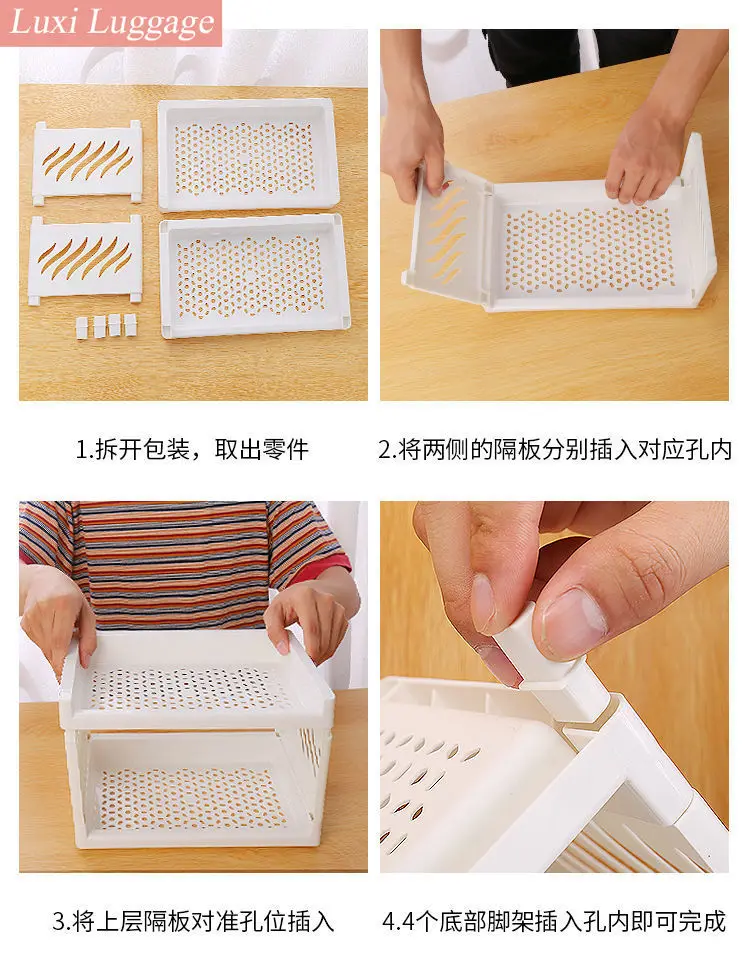 Luxi Luggage

1.拆开包装，取出零件

2.将两侧的隔板分别插入对应孔内

3.将上层隔板对准孔位插入

4.4个底部脚架插入孔内即可完成