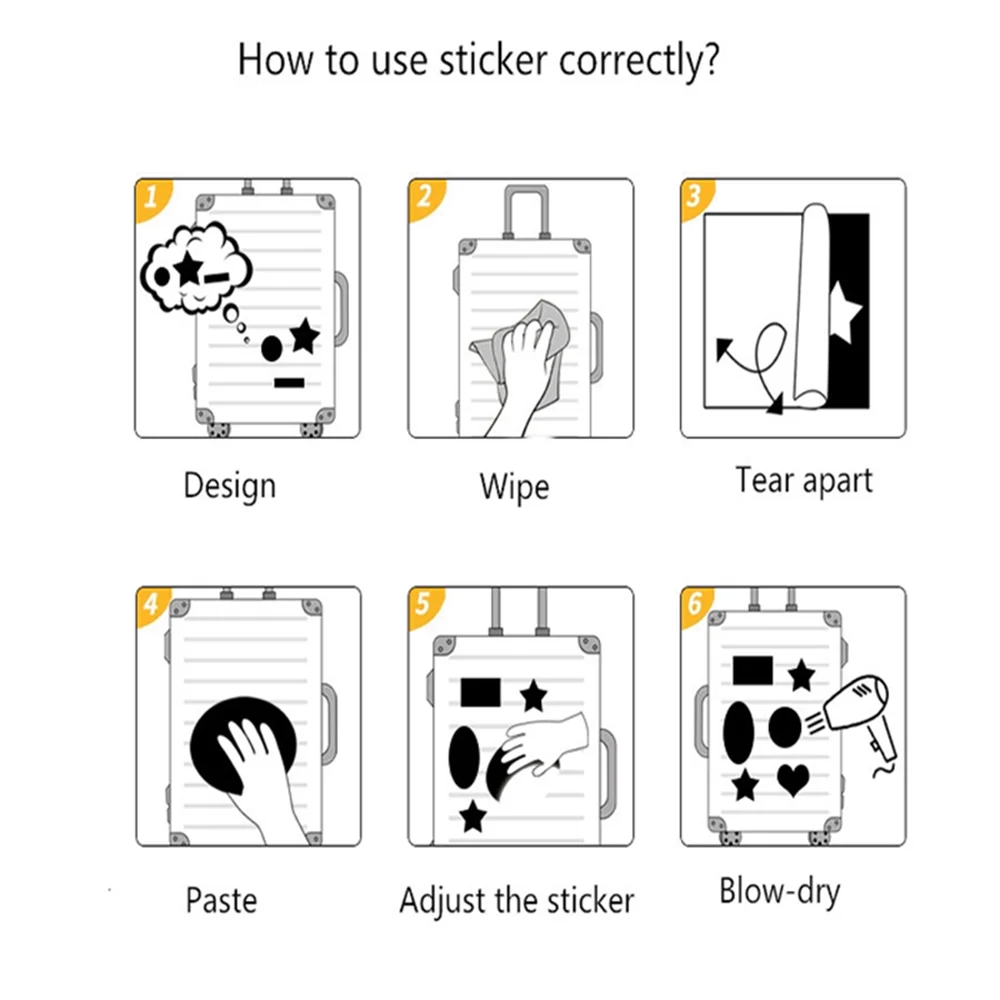 How to use sticker correctly?

1

Design

2

Wipe

3

Tear apart

4

Paste

5

Adjust the sticker

6

Blow-dry