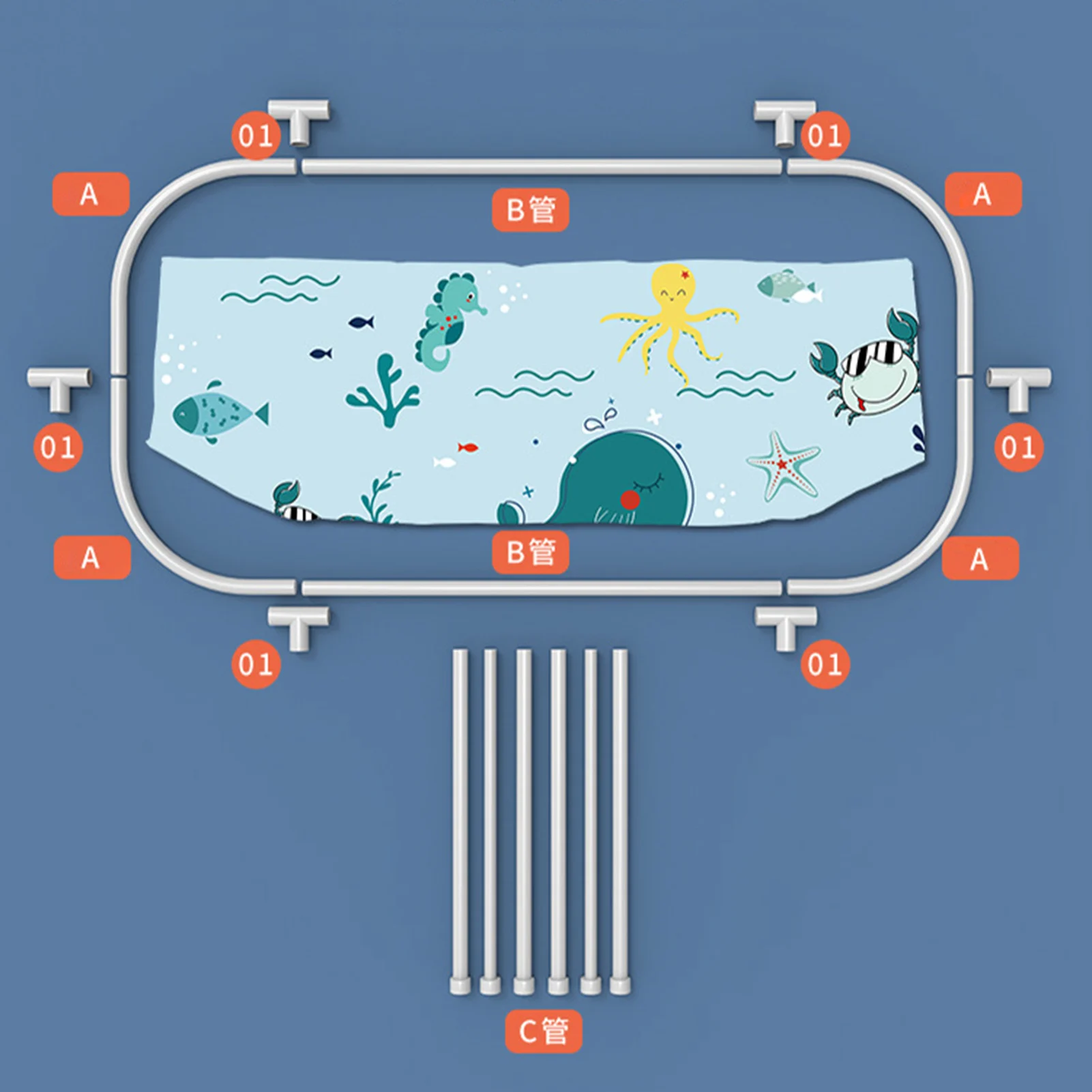 01

01

A

B管

A

01

01

A

B管

A

01

01

C管