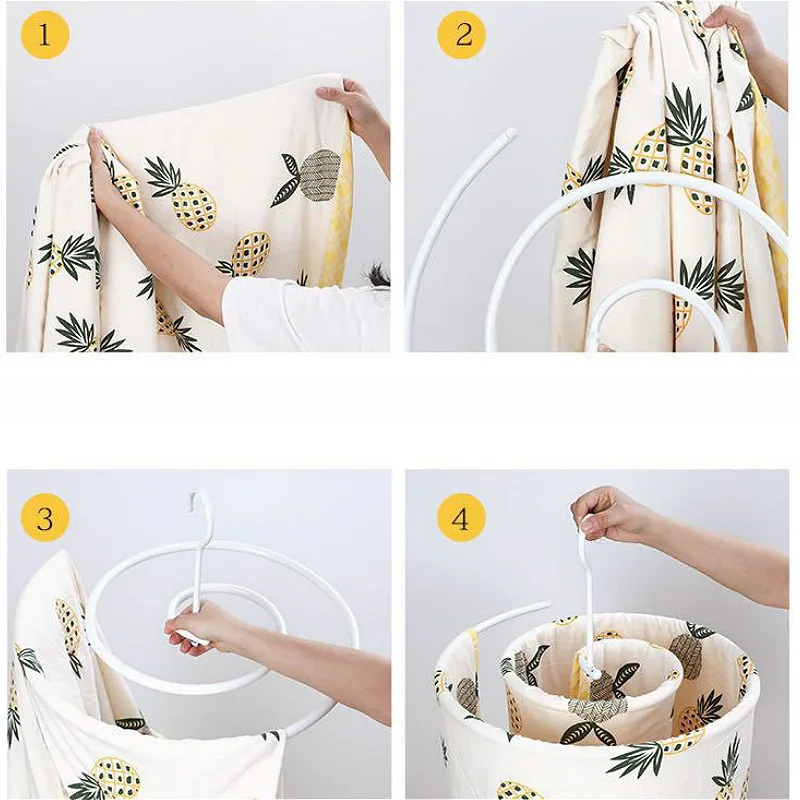 1

2

3

4