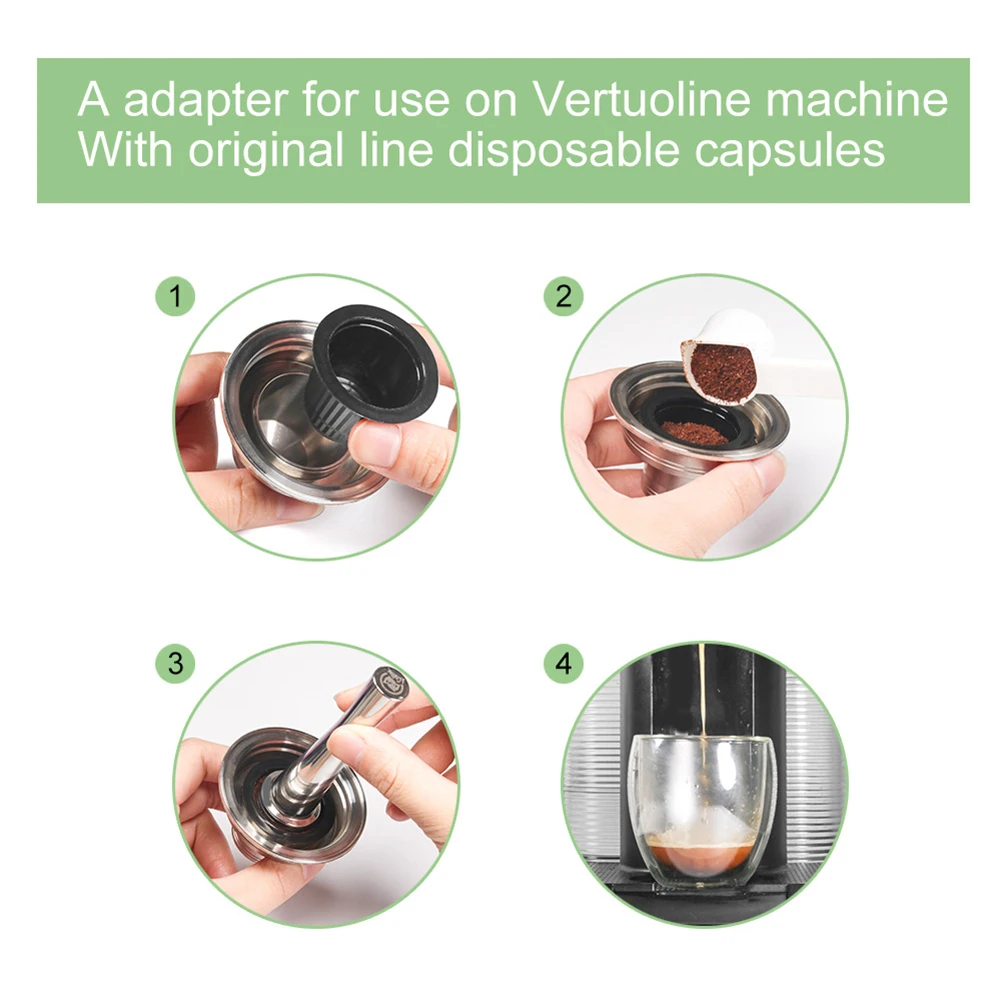 A adapter for use on Vertuoline machine
With original line disposable capsules

1

2

3

4