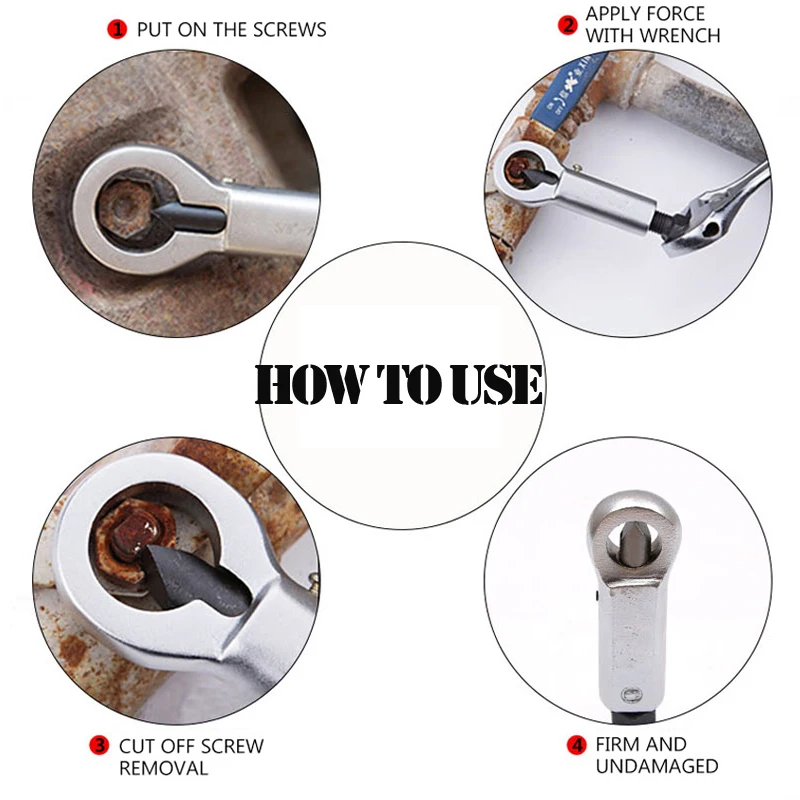 1 PUT ON THE SCREWS

2 APPLY FORCE WITH WRENCH

HOW TO USE

3 CUT OFF SCREW REMOVAL

4 FIRM AND UNDAMAGED