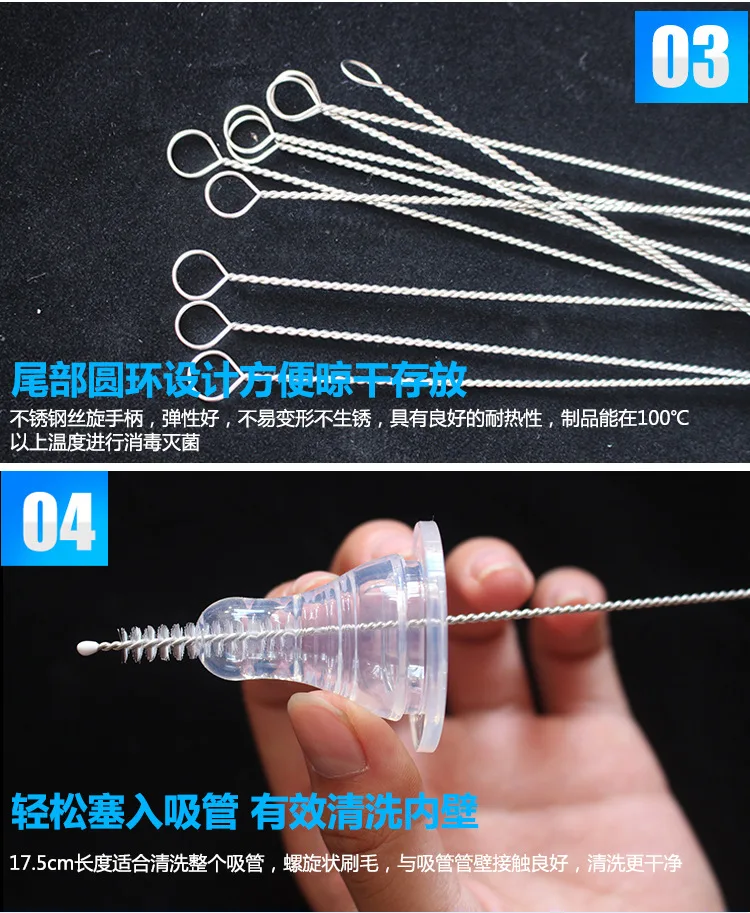 03

尾部圆环设计方便晾干存放

不锈钢丝旋手柄，弹性好，不易变形不生锈，具有良好的耐热性，制品能在100°C以上温度进行消毒灭菌

04

轻松塞入吸管 有效清洗内壁

17.5cm长度适合清洗整个吸管，螺旋状刷毛，与吸管管壁接触良好，清洗更干净