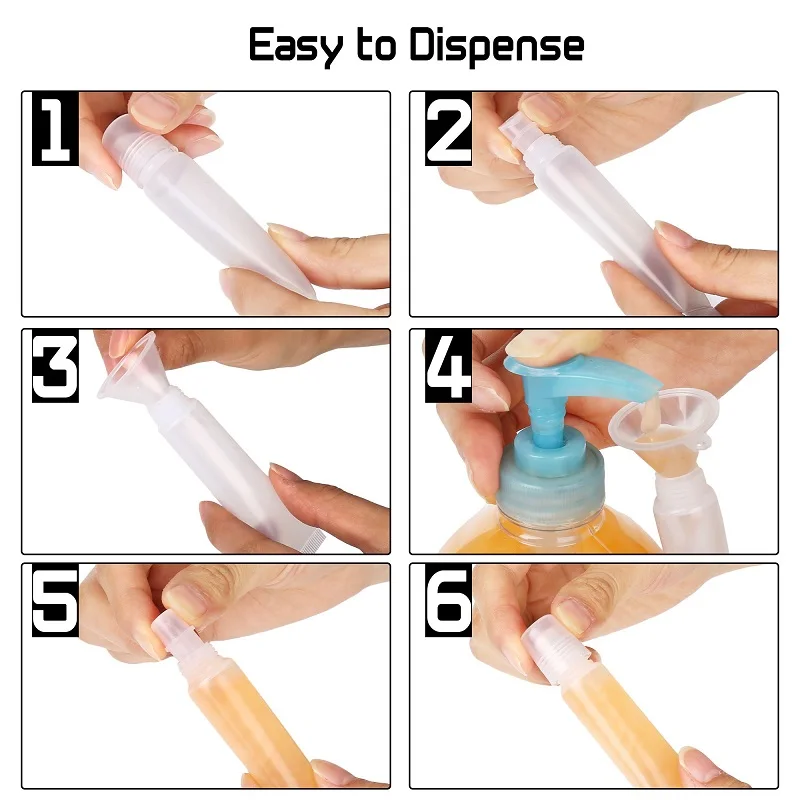 Easy to Dispense

1

2

3

4

5

6