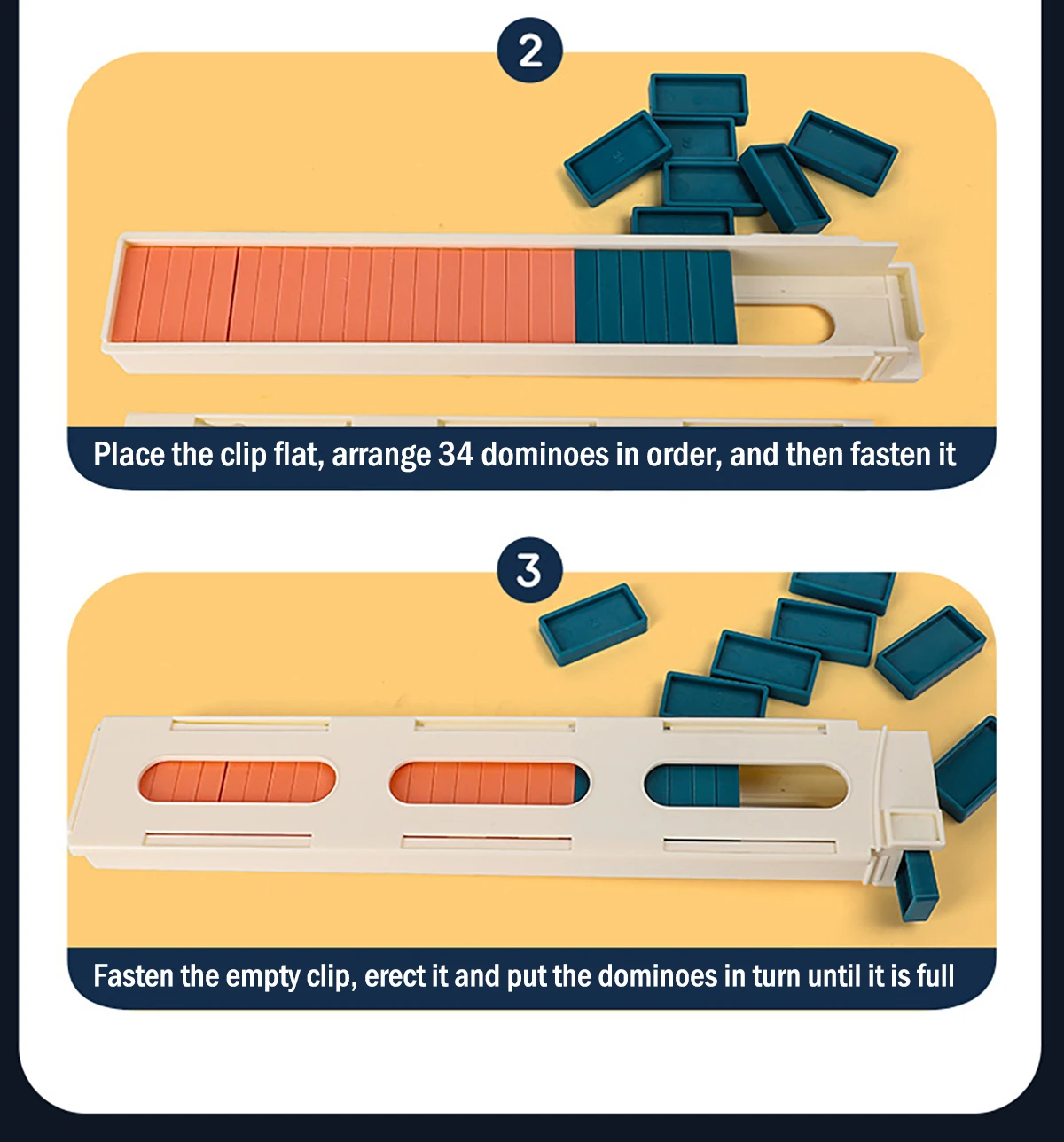 2

Place the clip flat, arrange 34 dominoes in order, and then fasten it

3

Fasten the empty clip, erect it and put the dominoes in turn until it is full