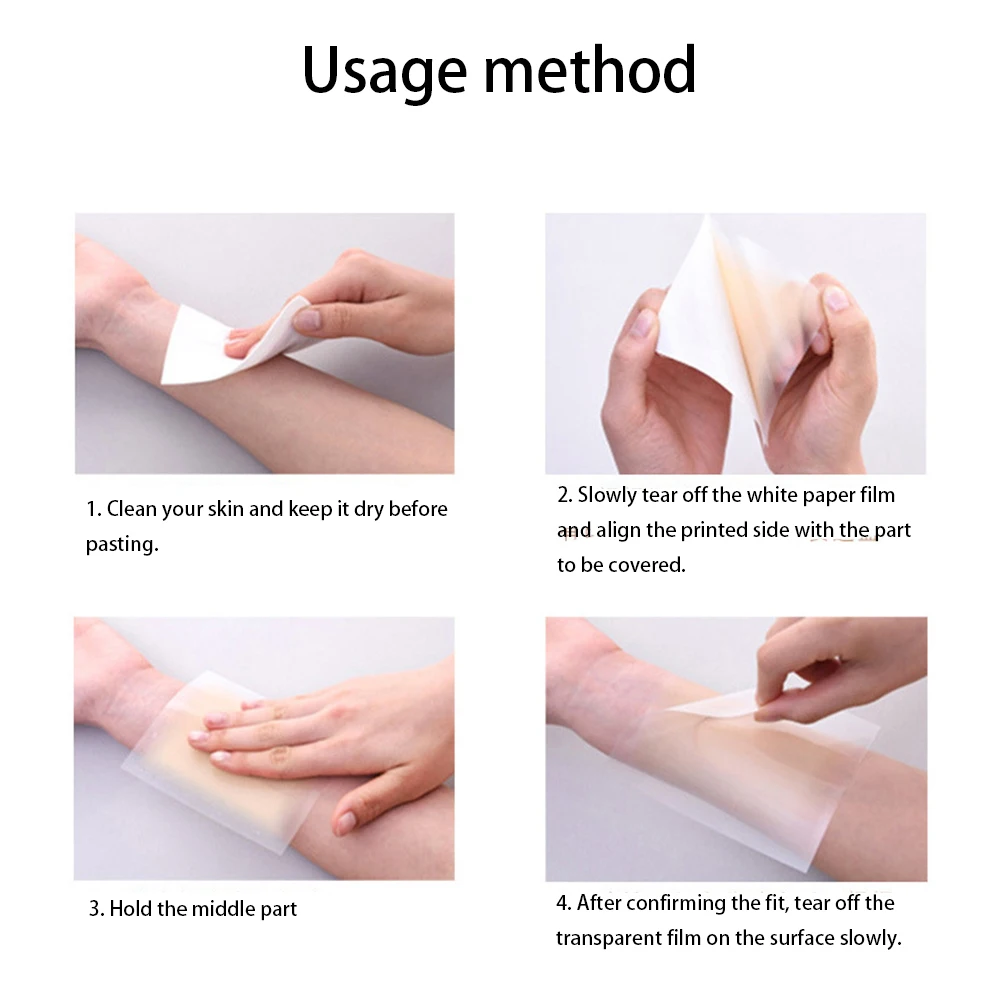 Usage method

1. Clean your skin and keep it dry before pasting.

2. Slowly tear off the white paper film and align the printed side with the part to be covered.

3. Hold the middle part

4. After confirming the fit, tear off the transparent film on the surface slowly.