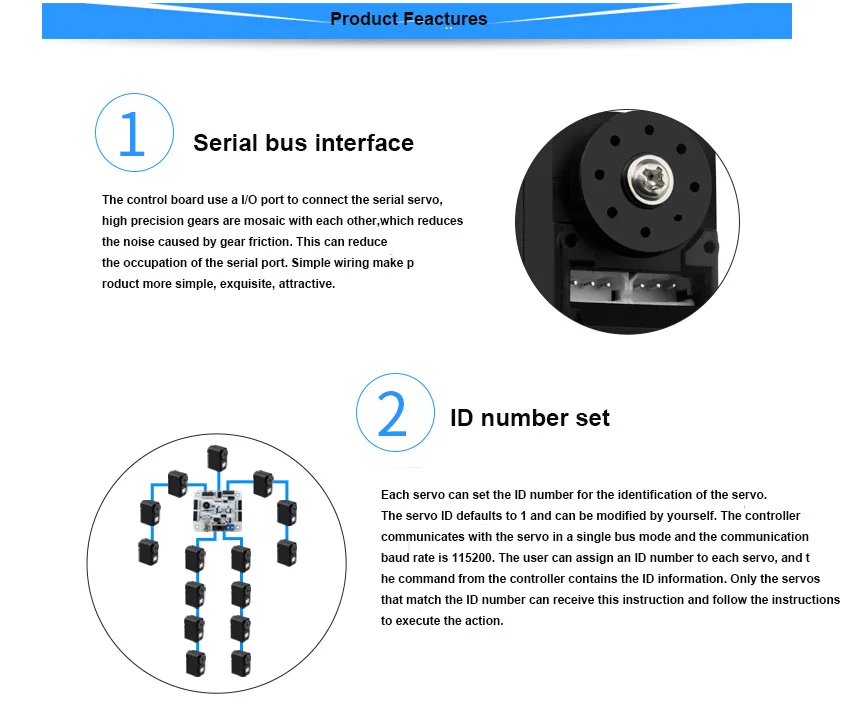 Product Feactures

1 Serial bus interface

The control board use a I/O port to connect the serial servo, high precision gears are mosaic with each other,which reduces the noise caused by gear friction. This can reduce the occupation of the serial port. Simple wiring make p roduct more simple, exquisite, attractive.

2 ID number set

Each servo can set the ID number for the identification of the servo. The servo ID defaults to 1 and can be modified by yourself. The controller communicates with the servo in a single bus mode and the communication baud rate is 115200. The user can assign an ID number to each servo, and t he command from the controller contains the ID information. Only the servos that match the ID number can receive this instruction and follow the instructions to execute the action.