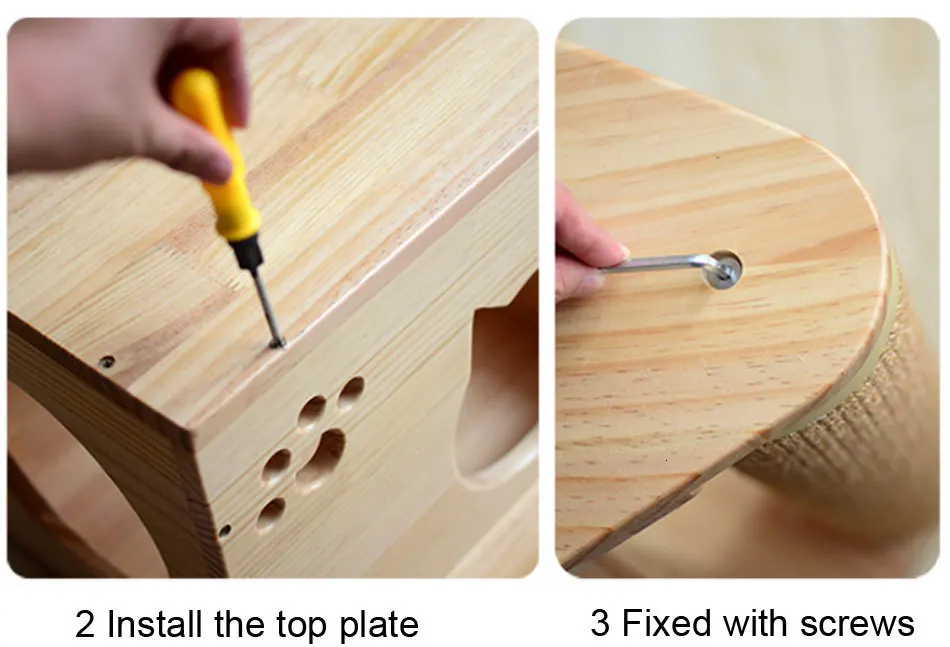 2 Install the top plate

3 Fixed with screws