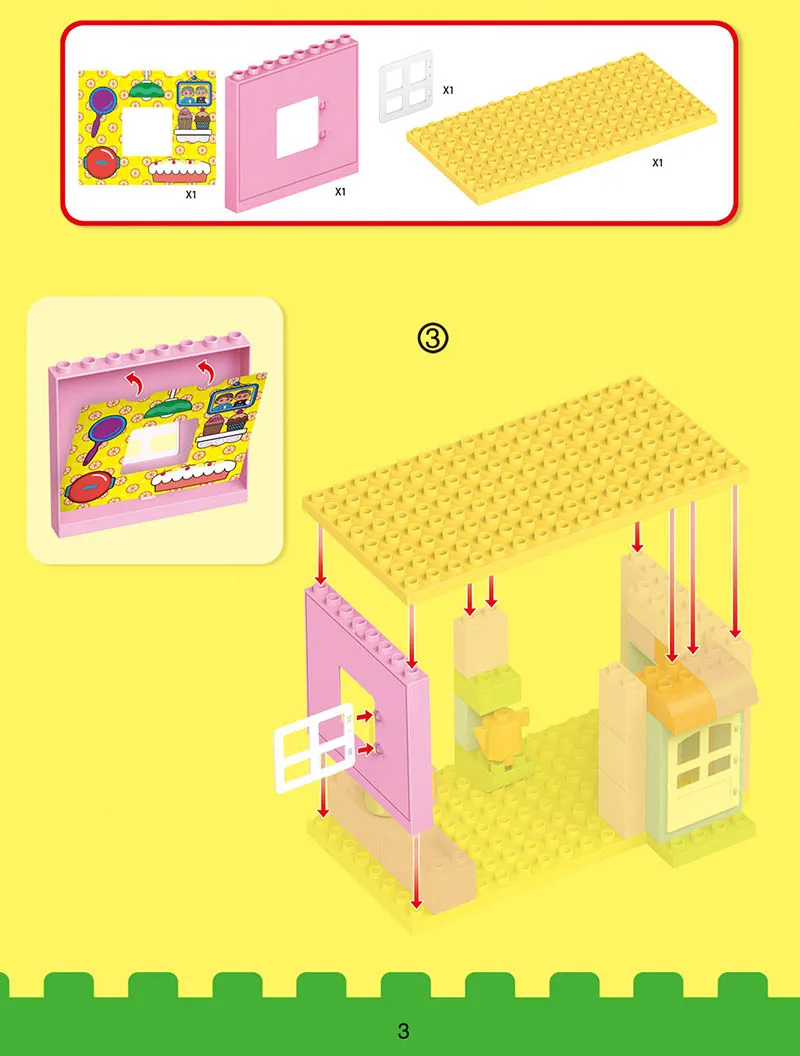 X1

X1

X1

X1

③

3