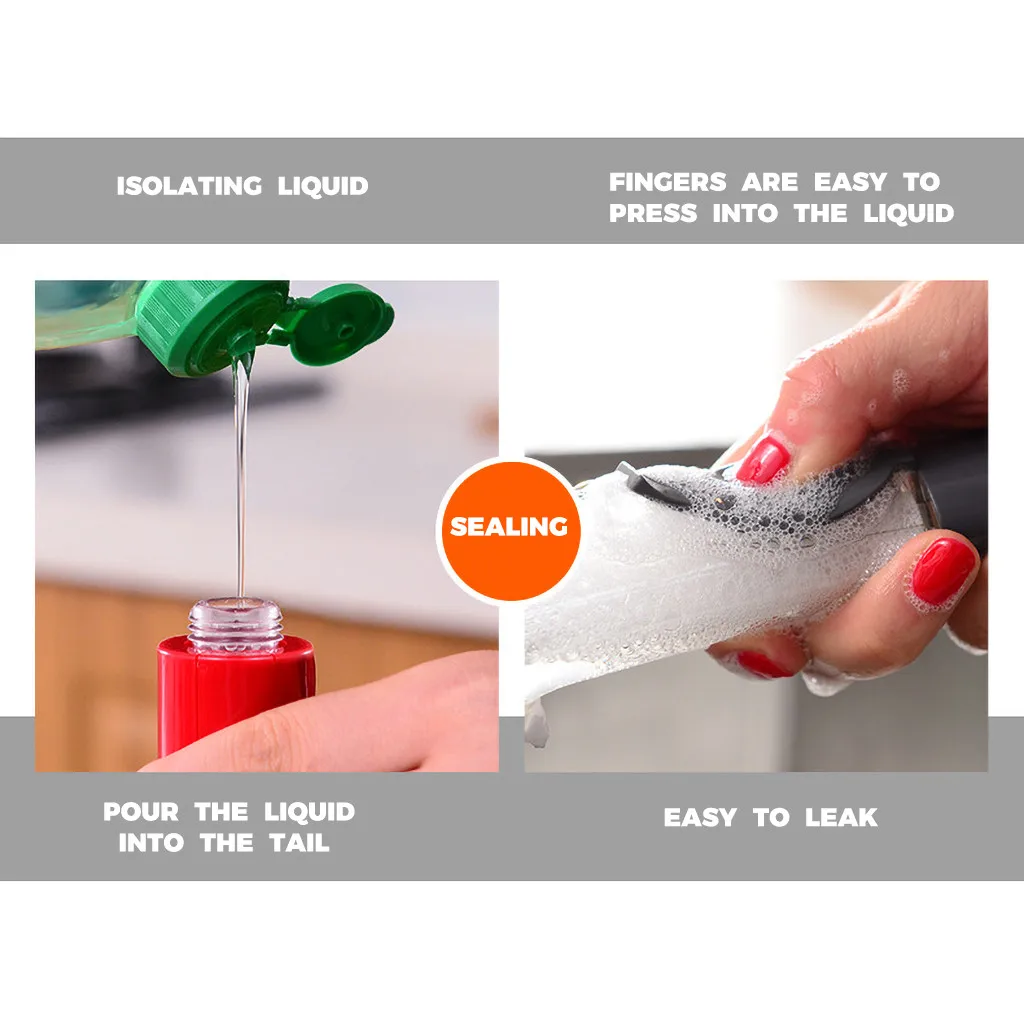 ISOLATING LIQUID

FINGERS ARE EASY TO PRESS INTO THE LIQUID

SEALING

POUR THE LIQUID INTO THE TAIL

EASY TO LEAK