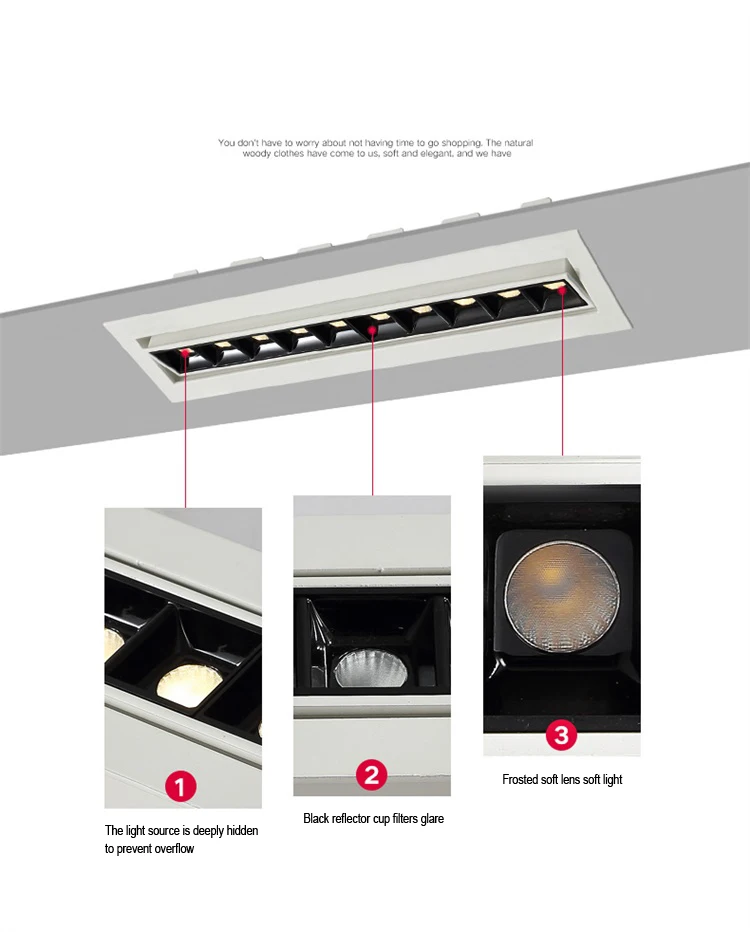 You don't have to worry about not having time to go shopping. The natural woody clothes have come to us, soft and elegant, and we have

1

The light source is deeply hidden to prevent overflow

2

Black reflector cup filters glare

3

Frosted soft lens soft light