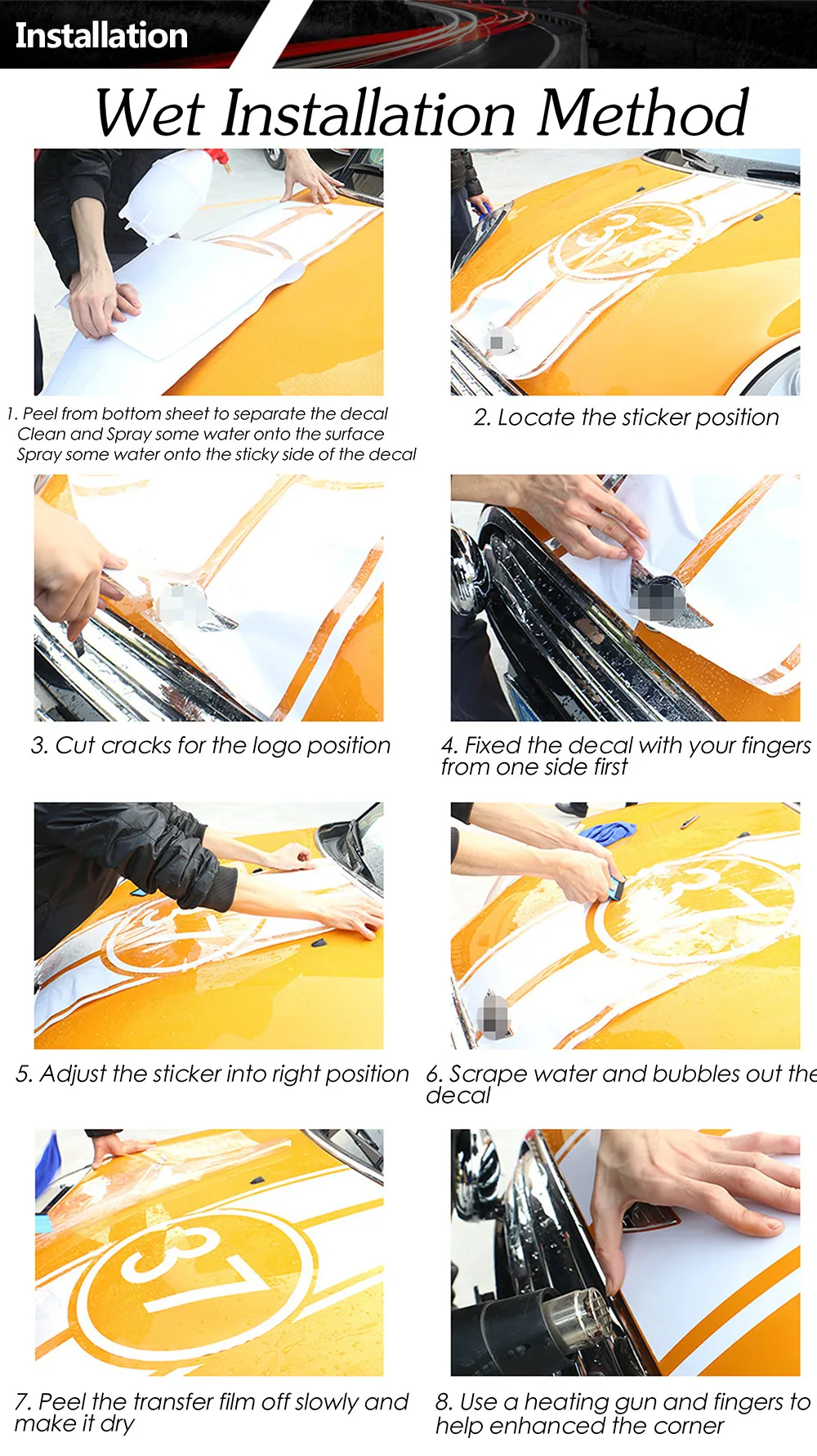 Installation

Wet Installation Method

1. Peel from bottom sheet to separate the decal
Clean and Spray some water onto the surface
Spray some water onto the sticky side of the decal

2. Locate the sticker position

3. Cut cracks for the logo position

4. Fixed the decal with your fingers from one side first

5. Adjust the sticker into right position

6. Scrape water and bubbles out the decal

7. Peel the transfer film off slowly and make it dry

8. Use a heating gun and fingers to help enhanced the corner