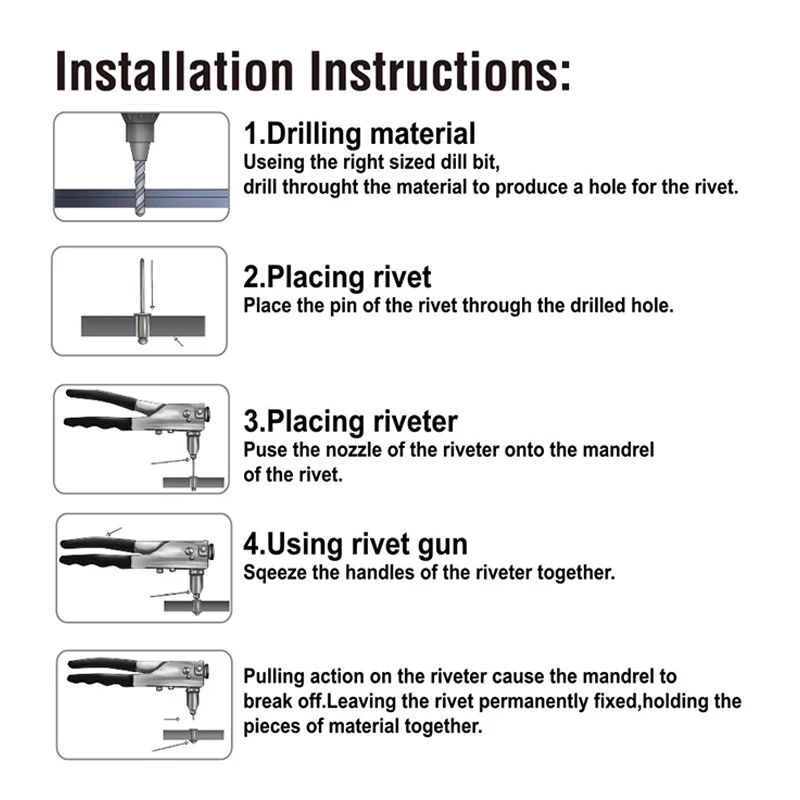 Installation Instructions:

1.Drilling material
Useing the right sized dill bit, drill throught the material to produce a hole for the rivet.

2.Placing rivet
Place the pin of the rivet through the drilled hole.

3.Placing riveter
Puse the nozzle of the riveter onto the mandrel of the rivet.

4.Using rivet gun
Sqeeze the handles of the riveter together.

Pulling action on the riveter cause the mandrel to break off.Leaving the rivet permanently fixed,holding the pieces of material together.