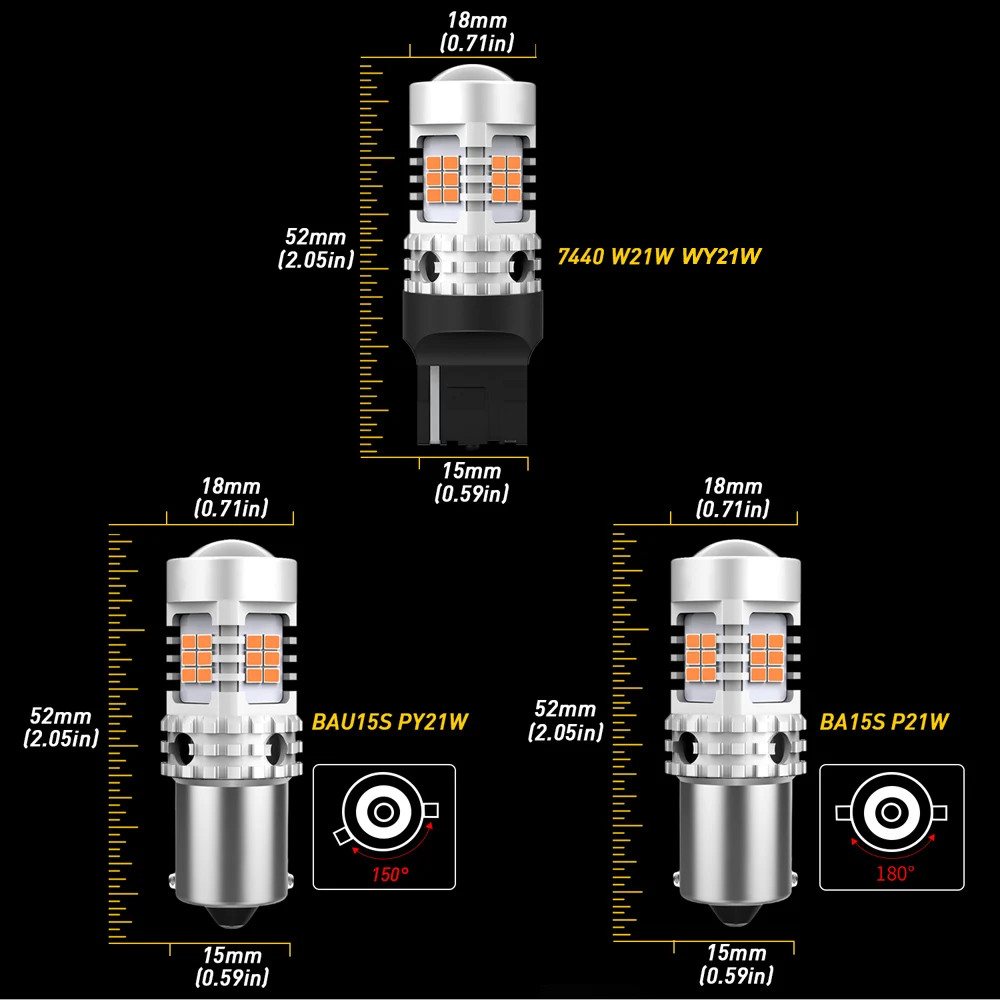 18mm
(0.71in)

52mm
(2.05in)

7440 W21W WY21W

15mm
(0.59in)

18mm
(0.71in)

52mm
(2.05in)

BAU15S PY21W

150°

15mm
(0.59in)

18mm
(0.71in)

52mm
(2.05in)

BA15S P21W

180°

15mm
(0.59in)