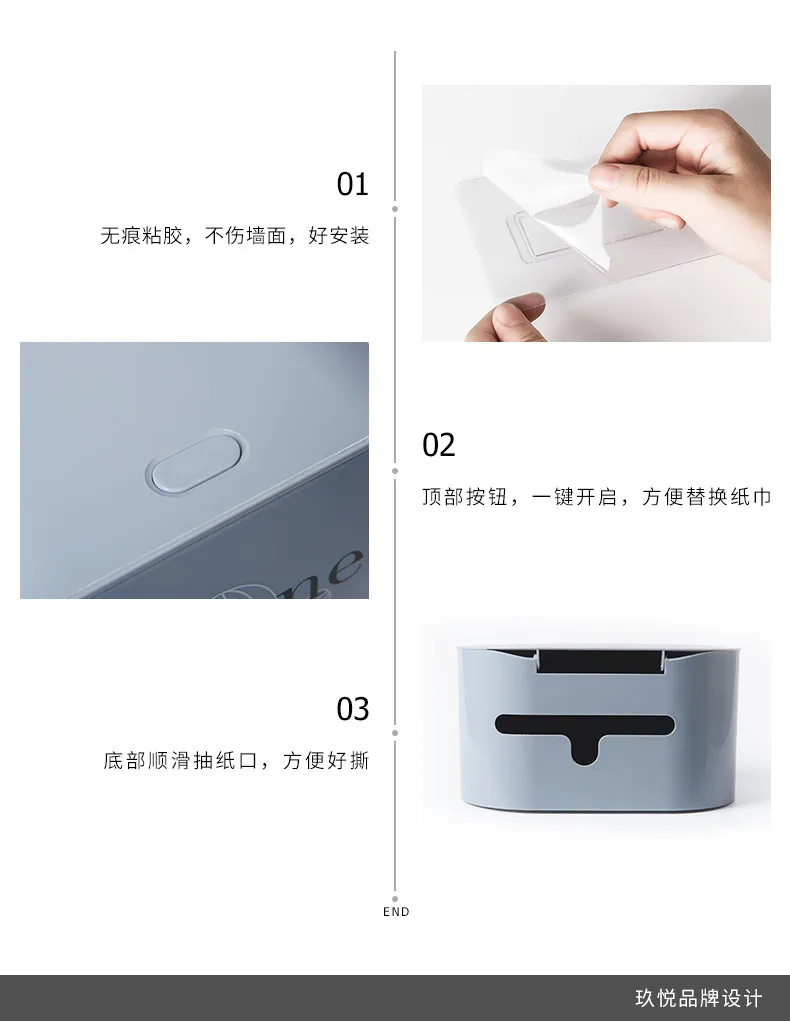 01

无痕粘胶，不伤墙面，好安装

ne

02

顶部按钮，一键开启，方便替换纸巾

03

底部顺滑抽纸口，方便好撕

END

玖悦品牌设计