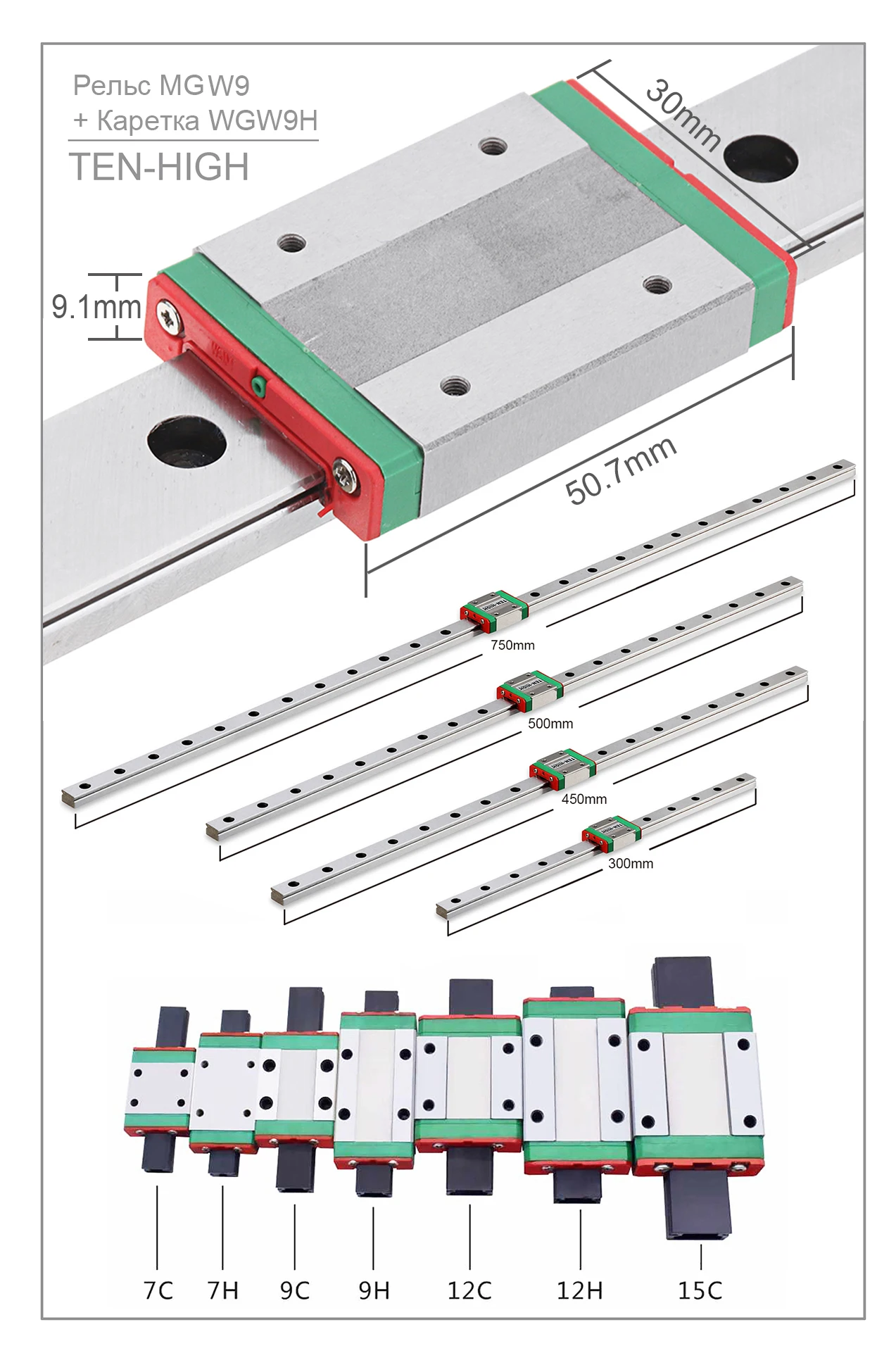 Рельс MGW9
+ Каретка WGW9H
TEN-HIGH

30mm

9.1mm

50.7mm

750mm

500mm

450mm

300mm

7C 7H 9C 9H 12C 12H 15C