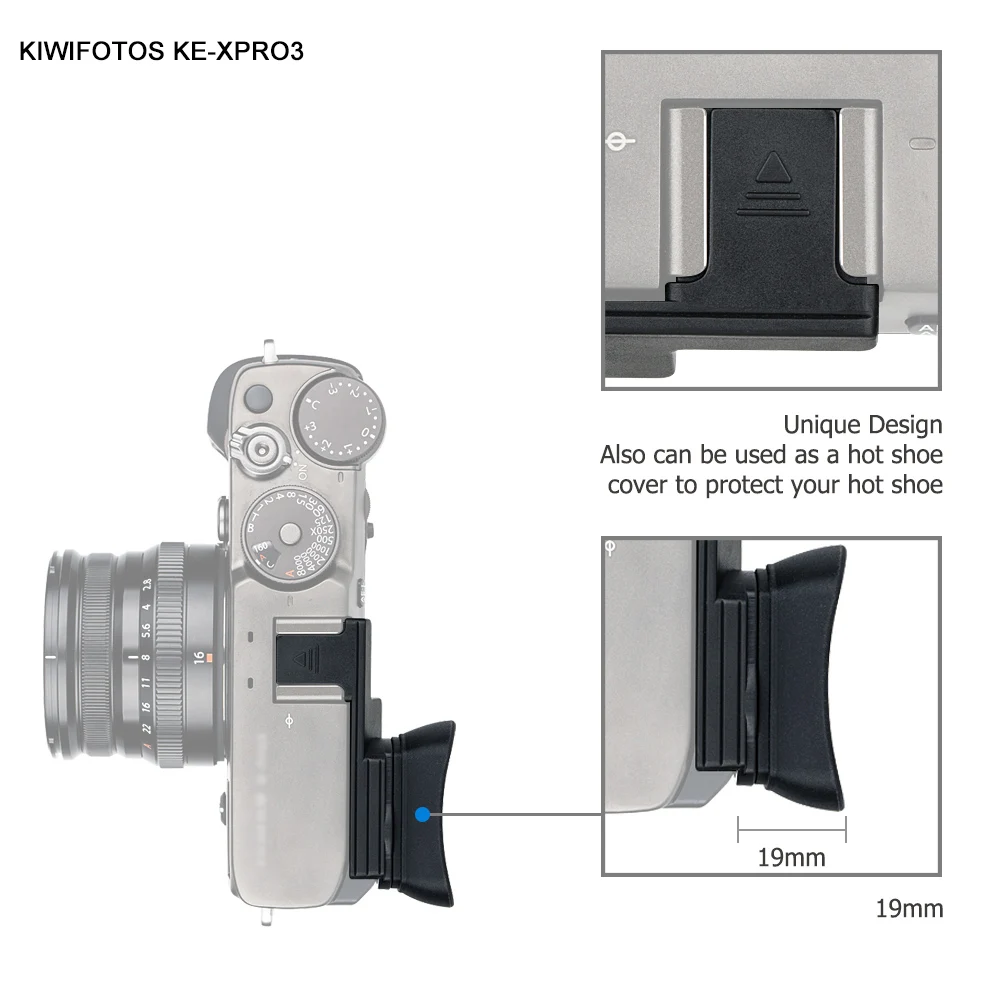 KIWIFOTOS KE-XPRO3

Unique Design
Also can be used as a hot shoe cover to protect your hot shoe

19mm

19mm