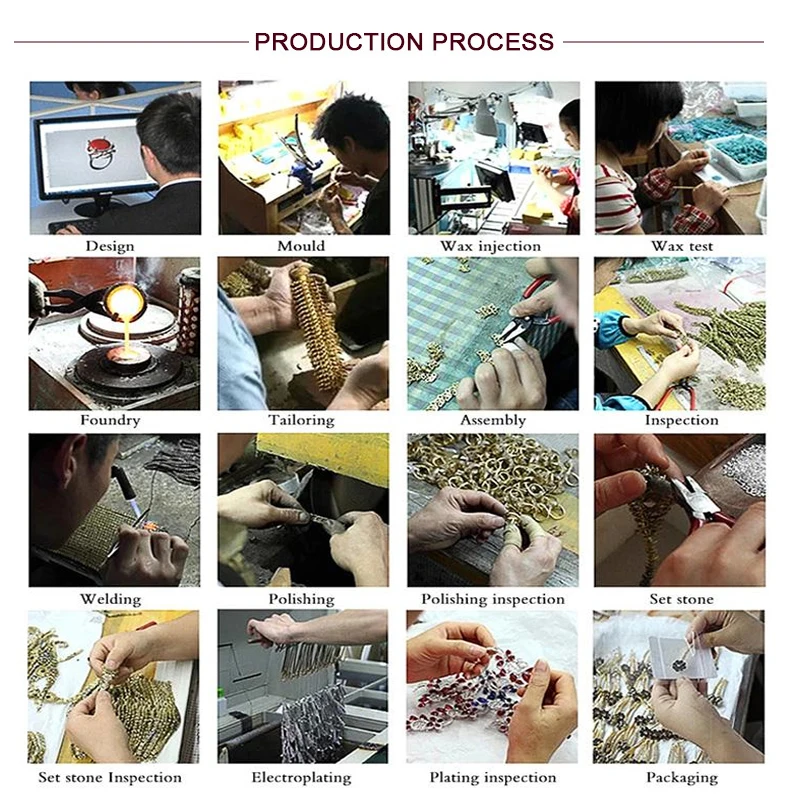 PRODUCTION PROCESS

Design

Mould

Wax injection

Wax test

Foundry

Tailoring

Assembly

Inspection

Welding

Polishing

Polishing inspection

Set stone

Set stone Inspection

Electroplating

Plating inspection

Packaging