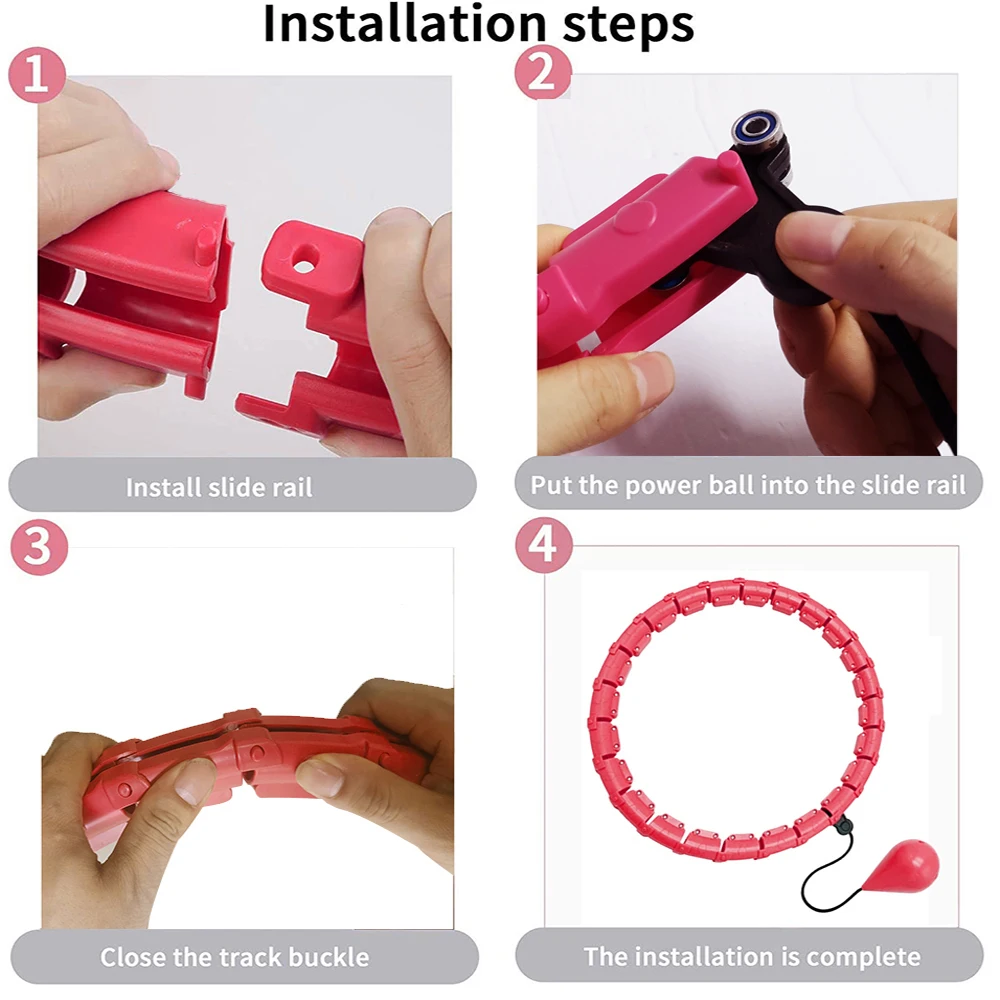 Installation steps

1

Install slide rail

2

Put the power ball into the slide rail

3

Close the track buckle

4

The installation is complete