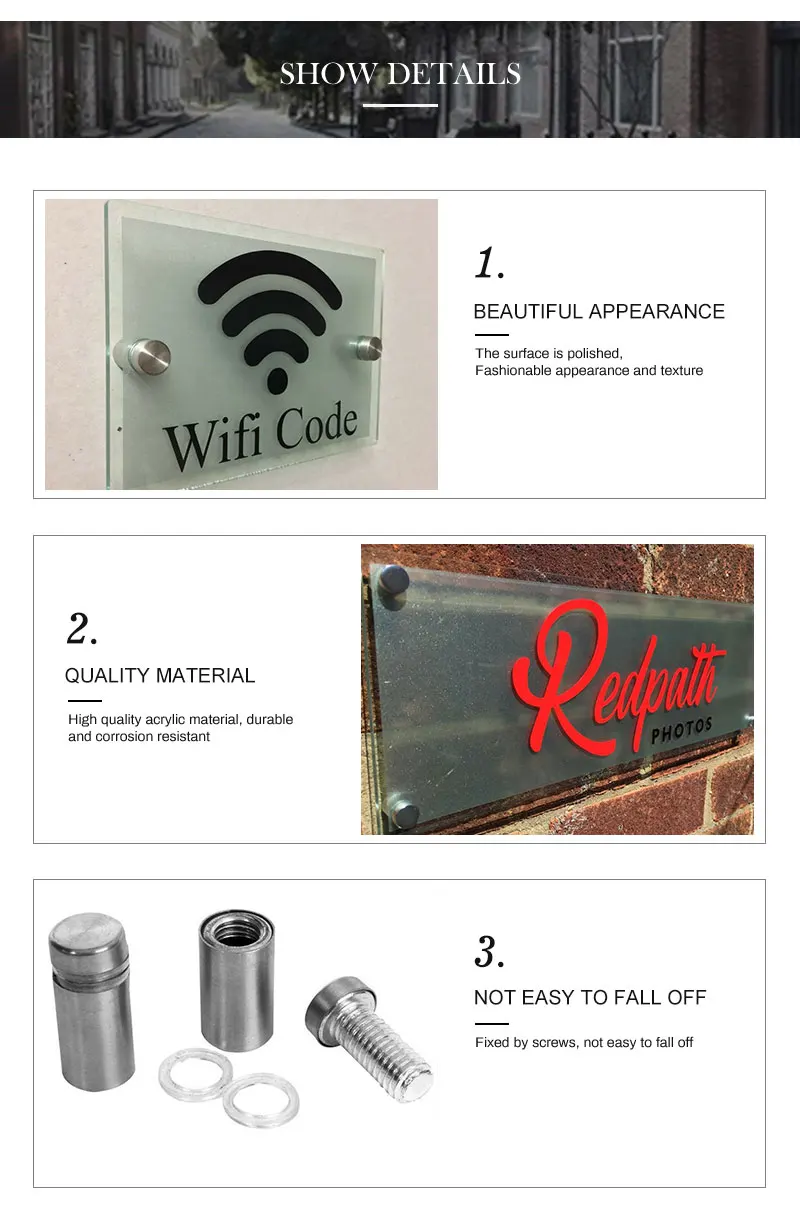 SHOW DETAILS

Wifi Code

1.

BEAUTIFUL APPEARANCE

The surface is polished, Fashionable appearance and texture

2.

QUALITY MATERIAL

High quality acrylic material, durable and corrosion resistant

Redpath PHOTOS

3.

NOT EASY TO FALL OFF

Fixed by screws, not easy to fall off